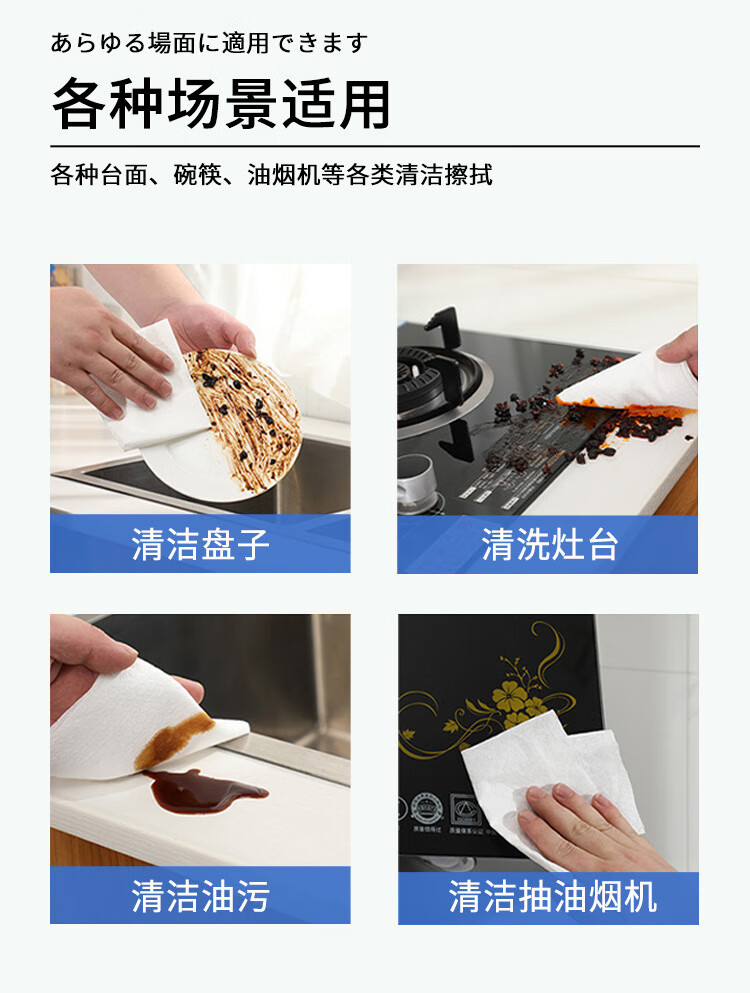 あらゆる場面に適用できます

各种场景适用

各种台面、碗筷、油烟机等各类清洁擦拭

清洁盘子

清洗灶台

清洁油污

清洁抽油烟机