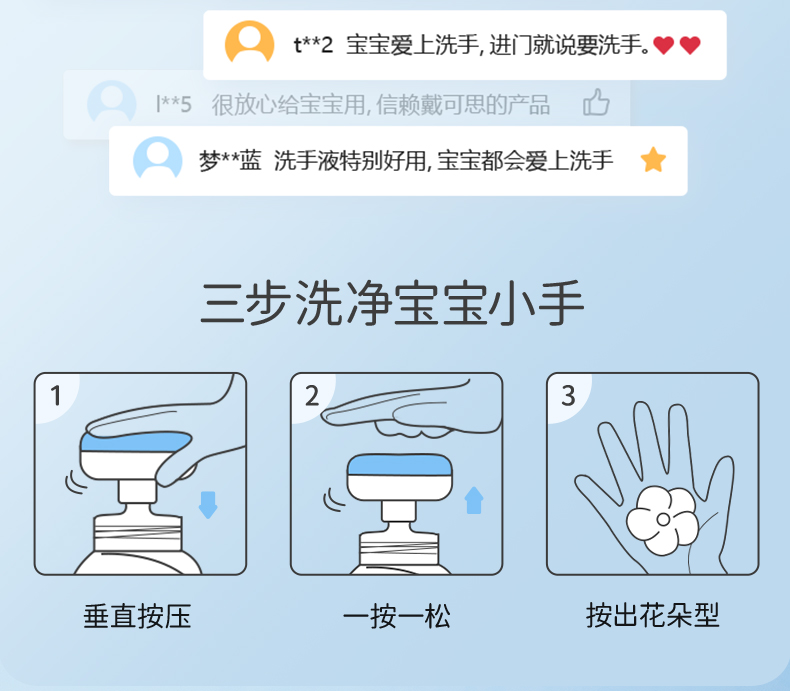 t**2 宝宝爱上洗手, 进门就说要洗手。

l**5 很放心给宝宝用, 信赖戴可思的产品

梦**蓝 洗手液特别好用, 宝宝都会爱上洗手

三步洗净宝宝小手

1

垂直按压

2

一按一松

3

按出花朵型