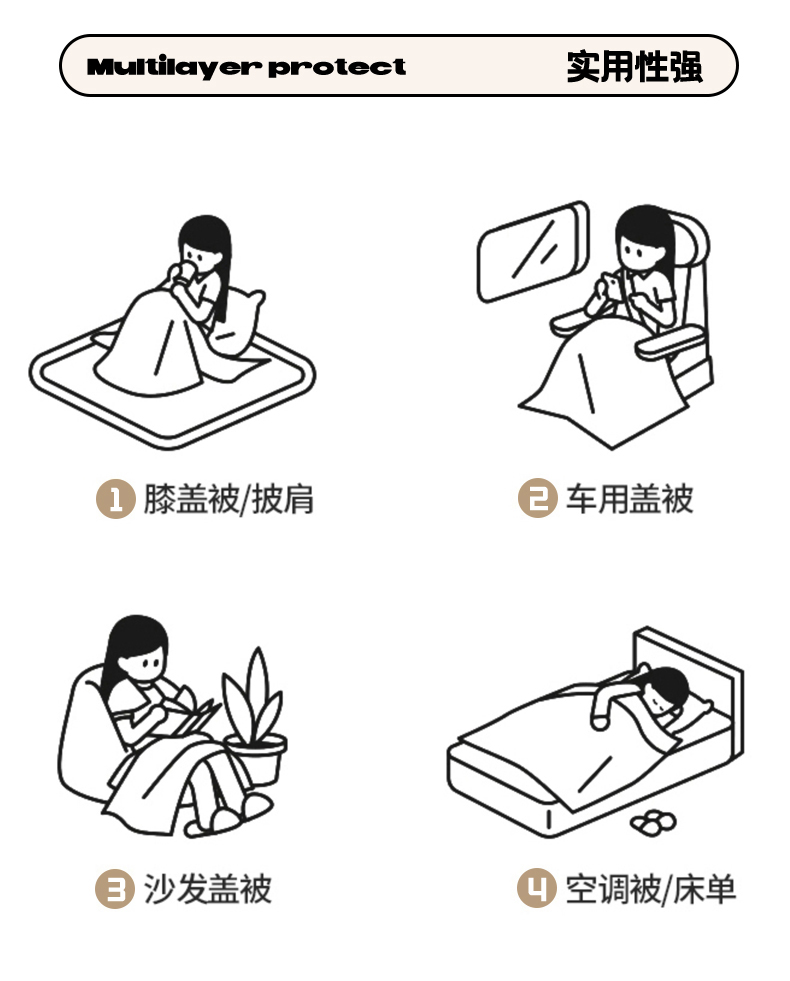 Multilayer protect 实用性强

1 膝盖被/披肩

2 车用盖被

3 沙发盖被

4 空调被/床单