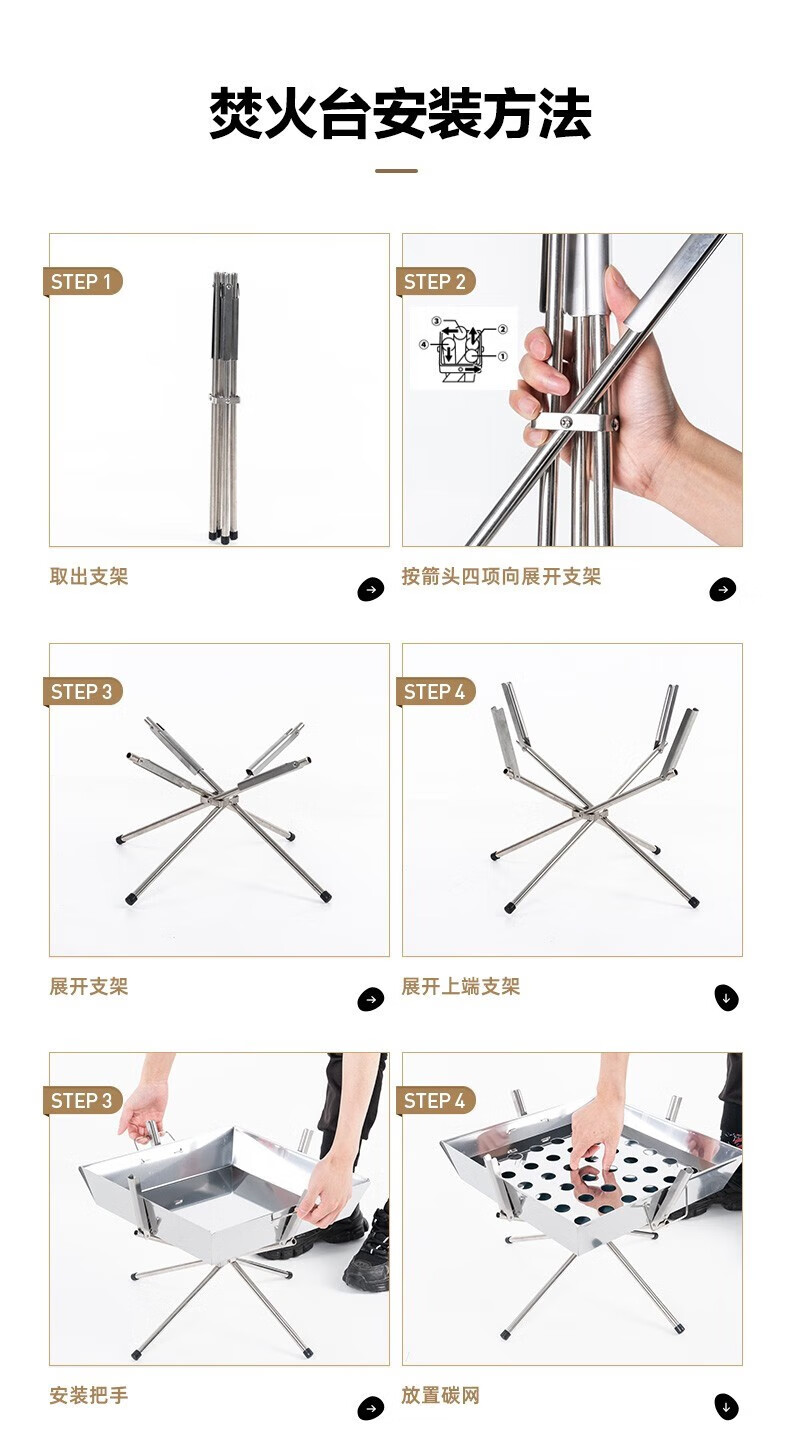 焚火台安装方法

STEP 1

取出支架

STEP 2

③ ② ④ ①

按箭头四项向展开支架

STEP 3

展开支架

STEP 4

展开上端支架

STEP 3

安装把手

STEP 4

放置碳网