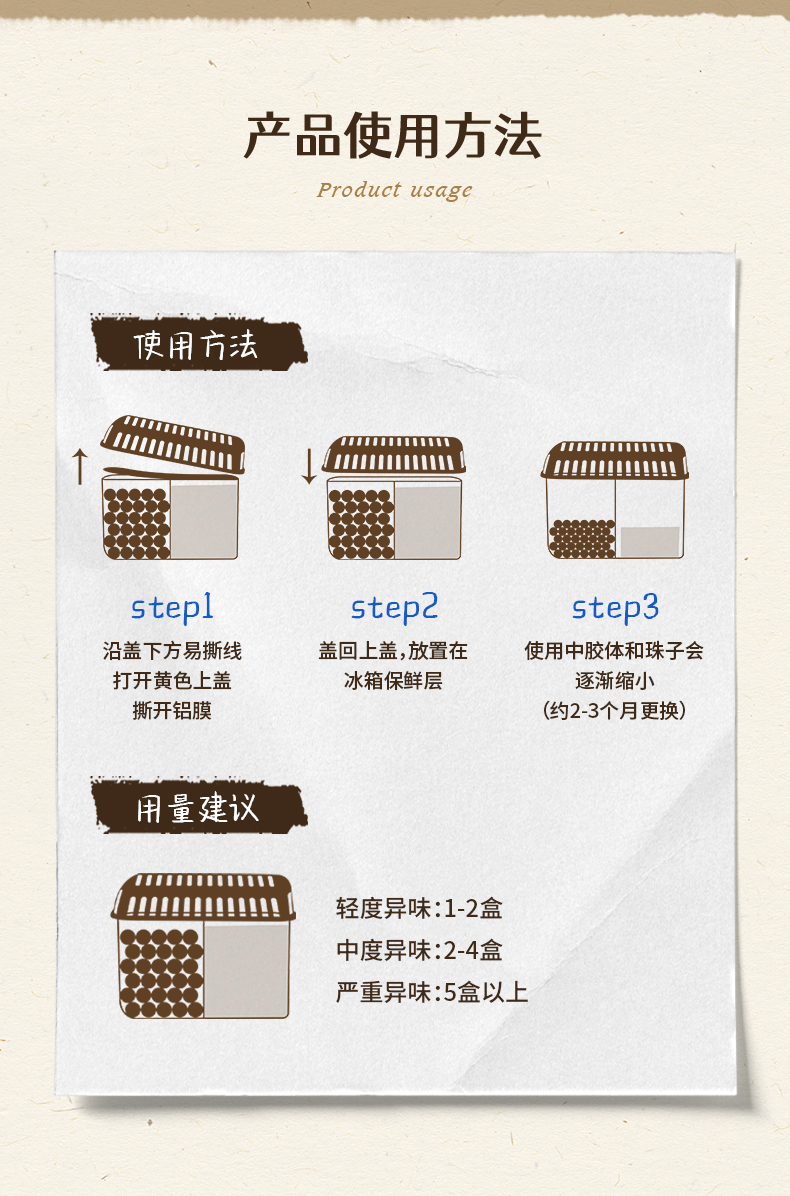 产品使用方法

Product usage

使用方法

step1

沿盖下方易撕线
打开黄色上盖
撕开铝膜

step2

盖回上盖，放置在
冰箱保鲜层

step3

使用中胶体和珠子会
逐渐缩小
（约2-3个月更换）

用量建议

轻度异味：1-2盒
中度异味：2-4盒
严重异味：5盒以上