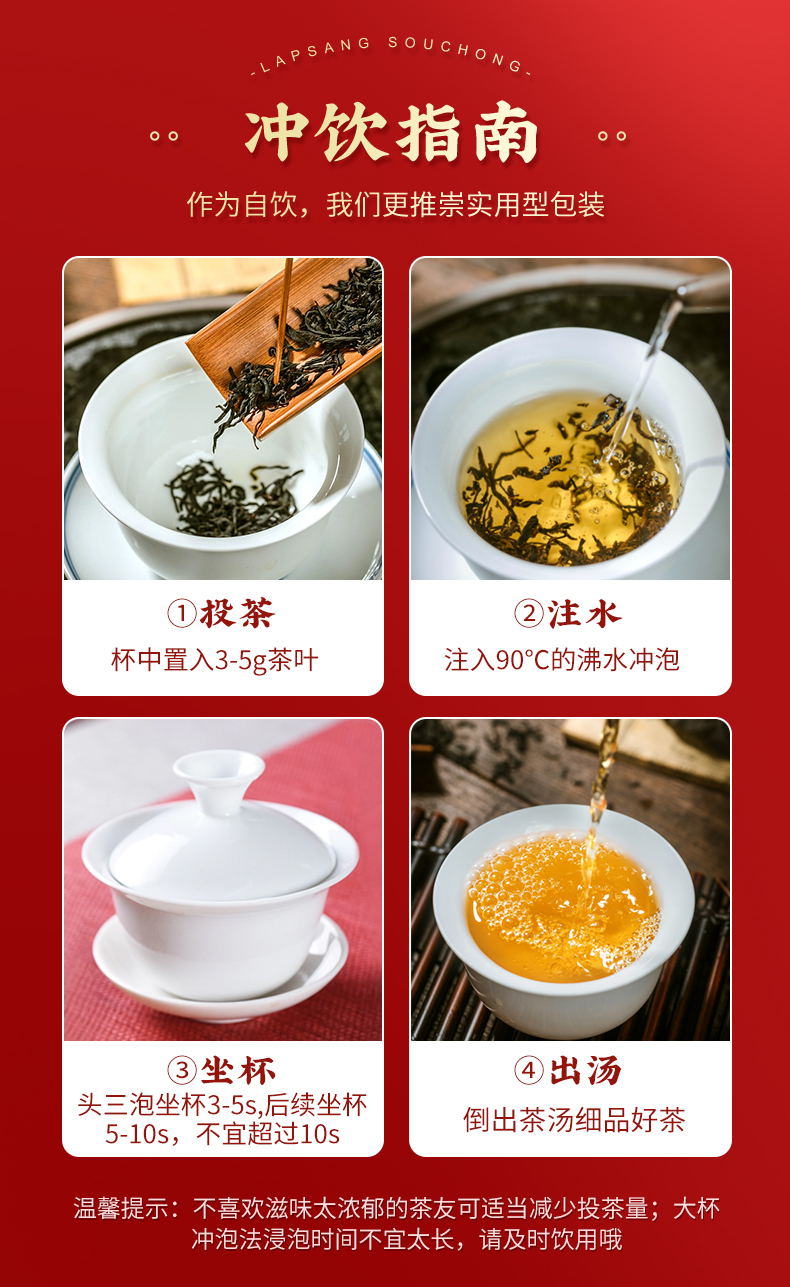 -LAPSANG SOUCHONG-

冲饮指南

作为自饮，我们更推崇实用型包装

①投茶
杯中置入3-5g茶叶

②注水
注入90°C的沸水冲泡

③坐杯
头三泡坐杯3-5s,后续坐杯5-10s，不宜超过10s

④出汤
倒出茶汤细品好茶

温馨提示：不喜欢滋味太浓郁的茶友可适当减少投茶量；大杯冲泡法浸泡时间不宜太长，请及时饮用哦