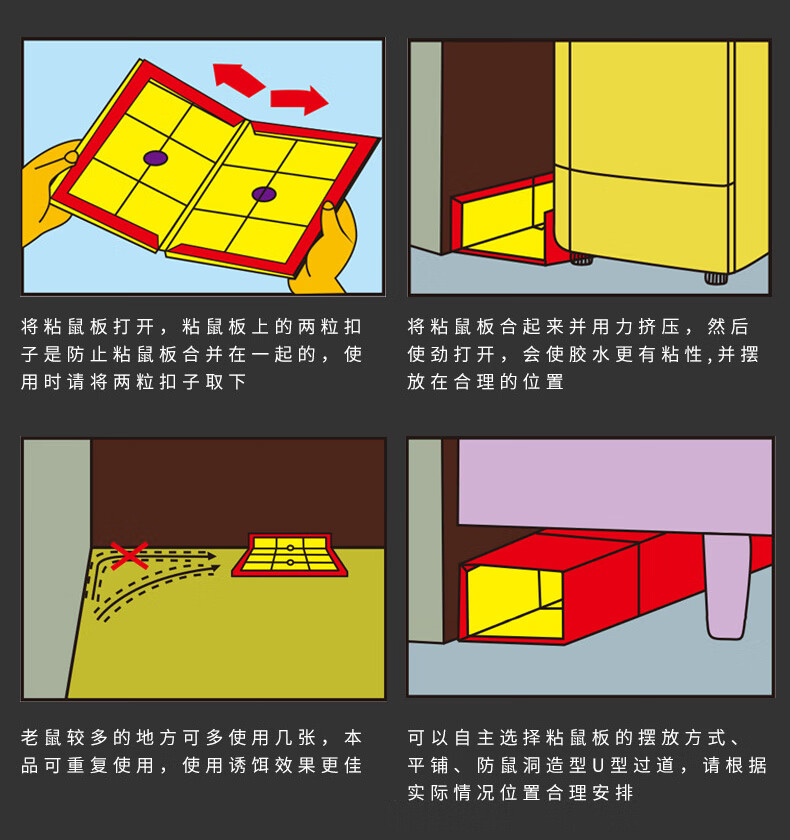 将粘鼠板打开，粘鼠板上的两粒扣子是防止粘鼠板合并在一起的，使用时请将两粒扣子取下

将粘鼠板合起来并用力挤压，然后使劲打开，会使胶水更有粘性,并摆放在合理的位置

老鼠较多的地方可多使用几张，本品可重复使用，使用诱饵效果更佳

可以自主选择粘鼠板的摆放方式、平铺、防鼠洞造型U型过道，请根据实际情况位置合理安排