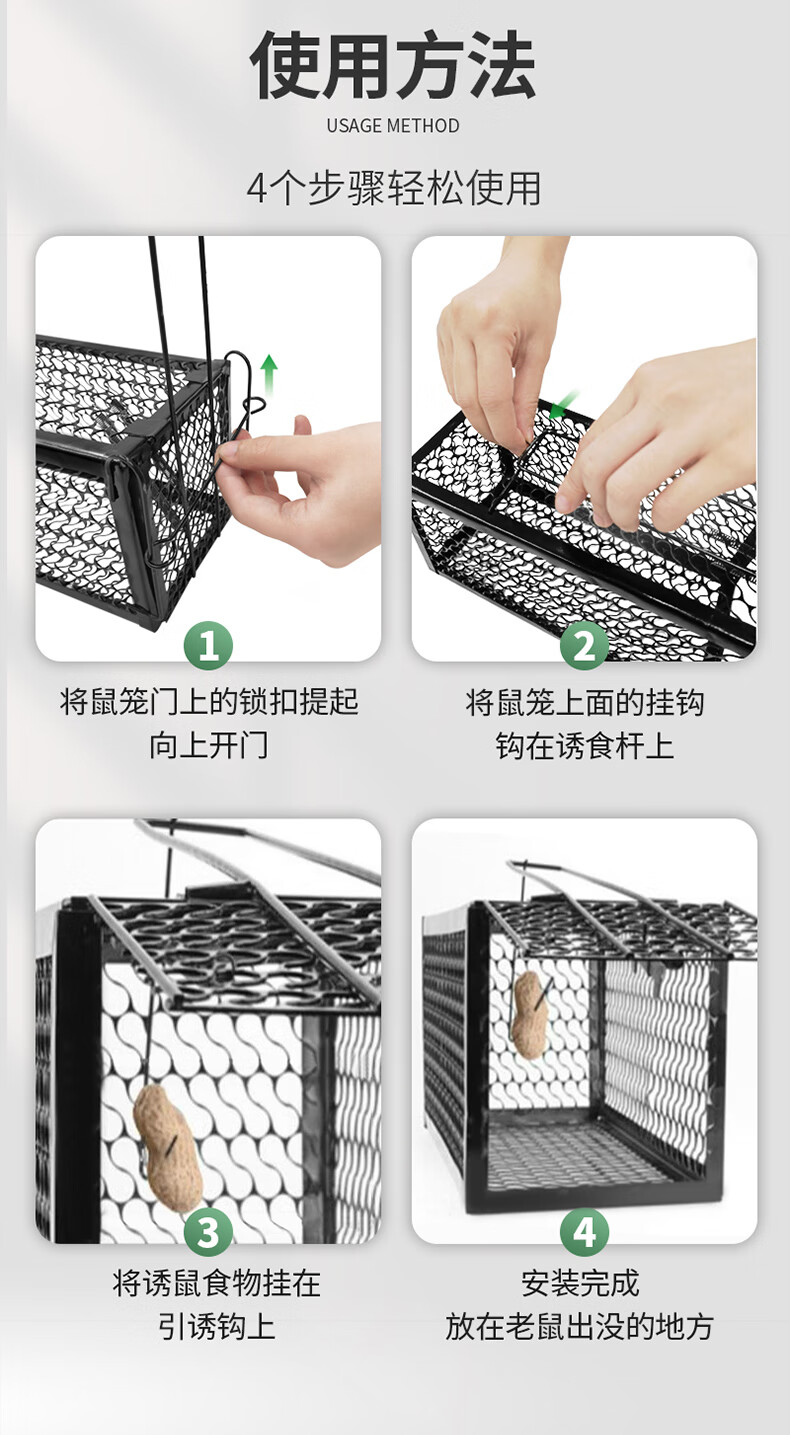 使用方法
USAGE METHOD

4个步骤轻松使用

1
将鼠笼门上的锁扣提起
向上开门

2
将鼠笼上面的挂钩
钩在诱食杆上

3
将诱鼠食物挂在
引诱钩上

4
安装完成
放在老鼠出没的地方