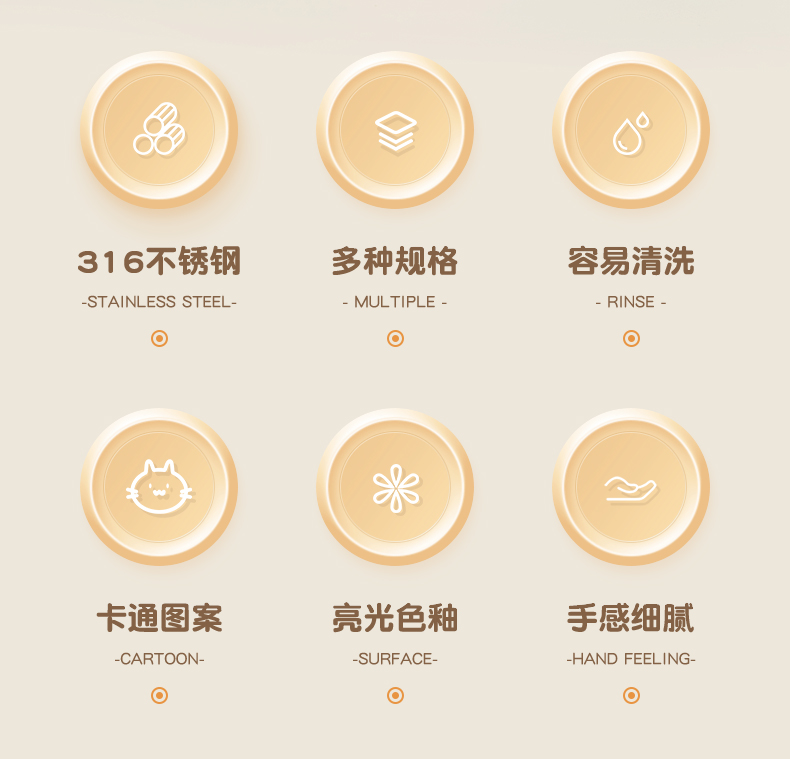 316不锈钢
-STAINLESS STEEL-

多种规格
- MULTIPLE -

容易清洗
- RINSE -

卡通图案
-CARTOON-

亮光色釉
-SURFACE-

手感细腻
-HAND FEELING-