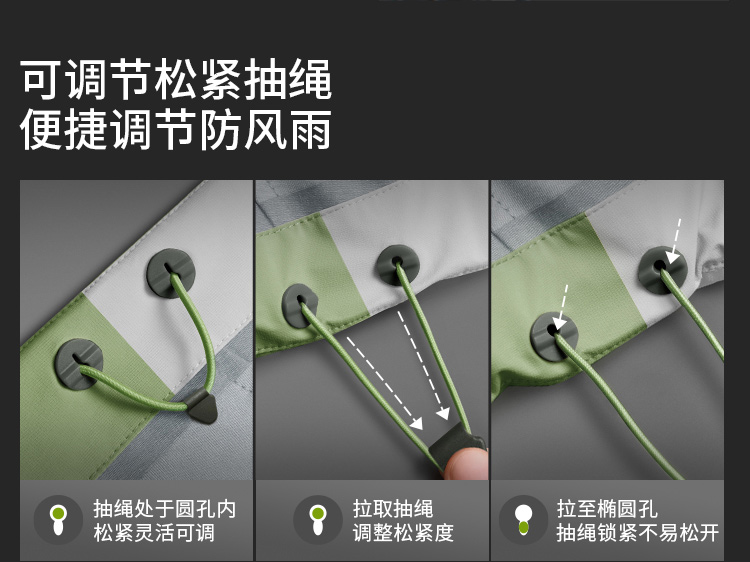 可调节松紧抽绳
便捷调节防风雨

抽绳处于圆孔内
松紧灵活可调

拉取抽绳
调整松紧度

拉至椭圆孔
抽绳锁紧不易松开