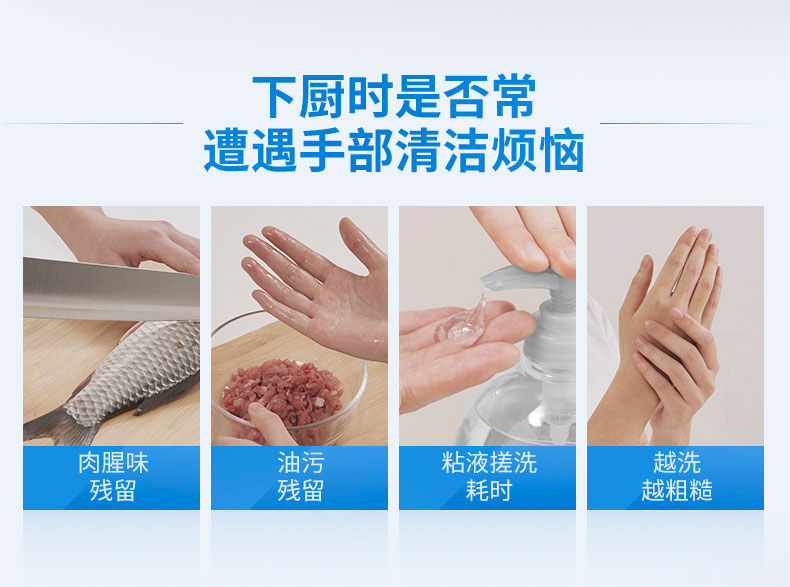 下厨时是否常
遭遇手部清洁烦恼

肉腥味
残留

油污
残留

粘液搓洗
耗时

越洗
越粗糙