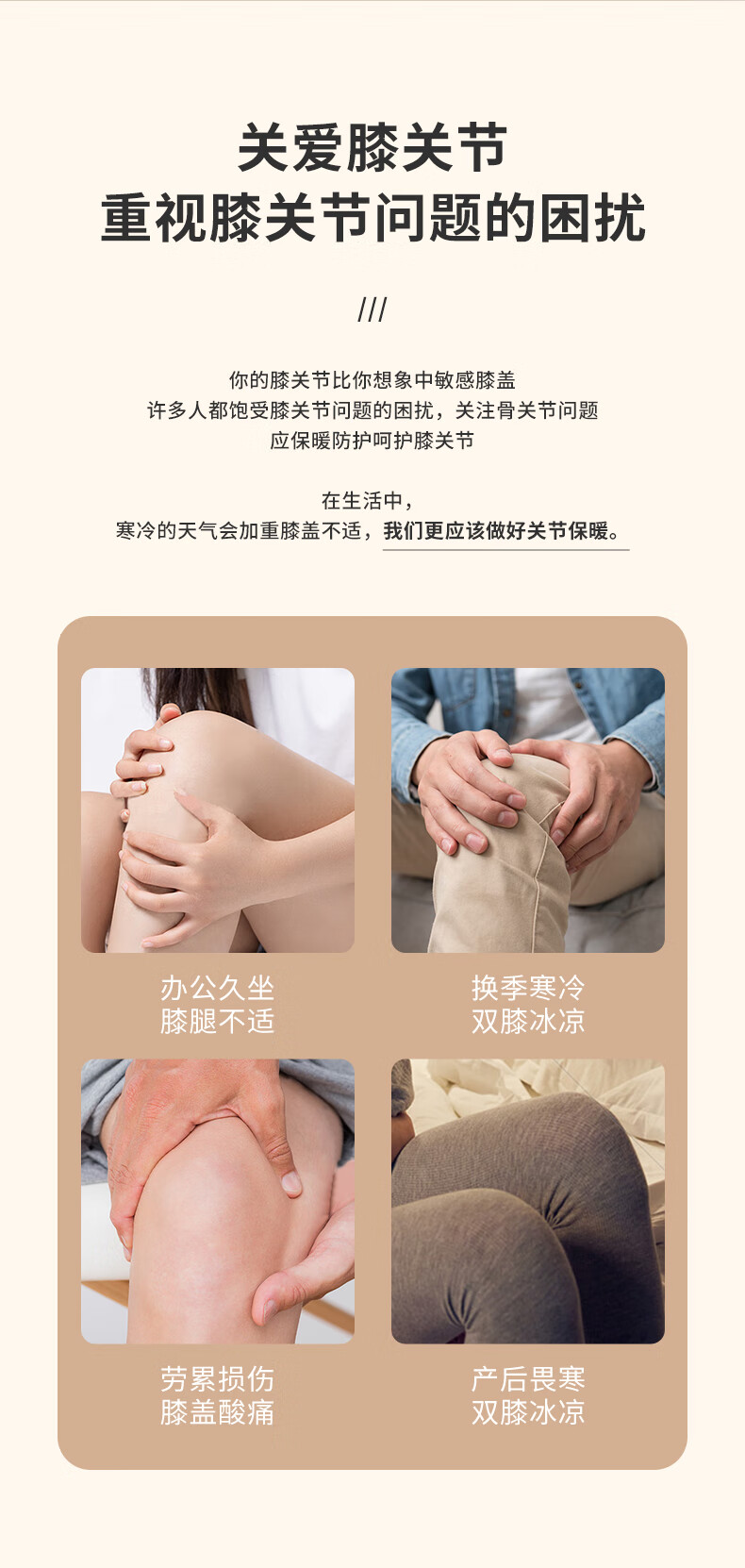 关爱膝关节
重视膝关节问题的困扰

///

你的膝关节比你想象中敏感膝盖
许多人都饱受膝关节问题的困扰，关注骨关节问题
应保暖防护呵护膝关节

在生活中，
寒冷的天气会加重膝盖不适，我们更应该做好关节保暖。

办公久坐
膝腿不适

换季寒冷
双膝冰凉

劳累损伤
膝盖酸痛

产后畏寒
双膝冰凉