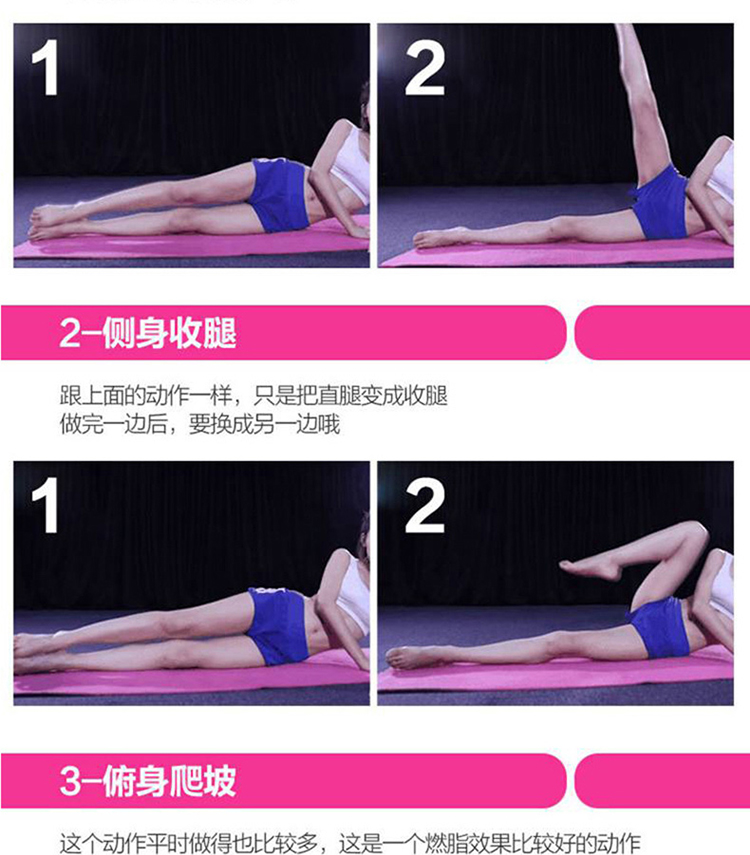 1

2

2-侧身收腿

跟上面的动作一样，只是把直腿变成收腿
做完一边后，要换成另一边哦

1

2

3-俯身爬坡

这个动作平时做得也比较多，这是一个燃脂效果比较好的动作