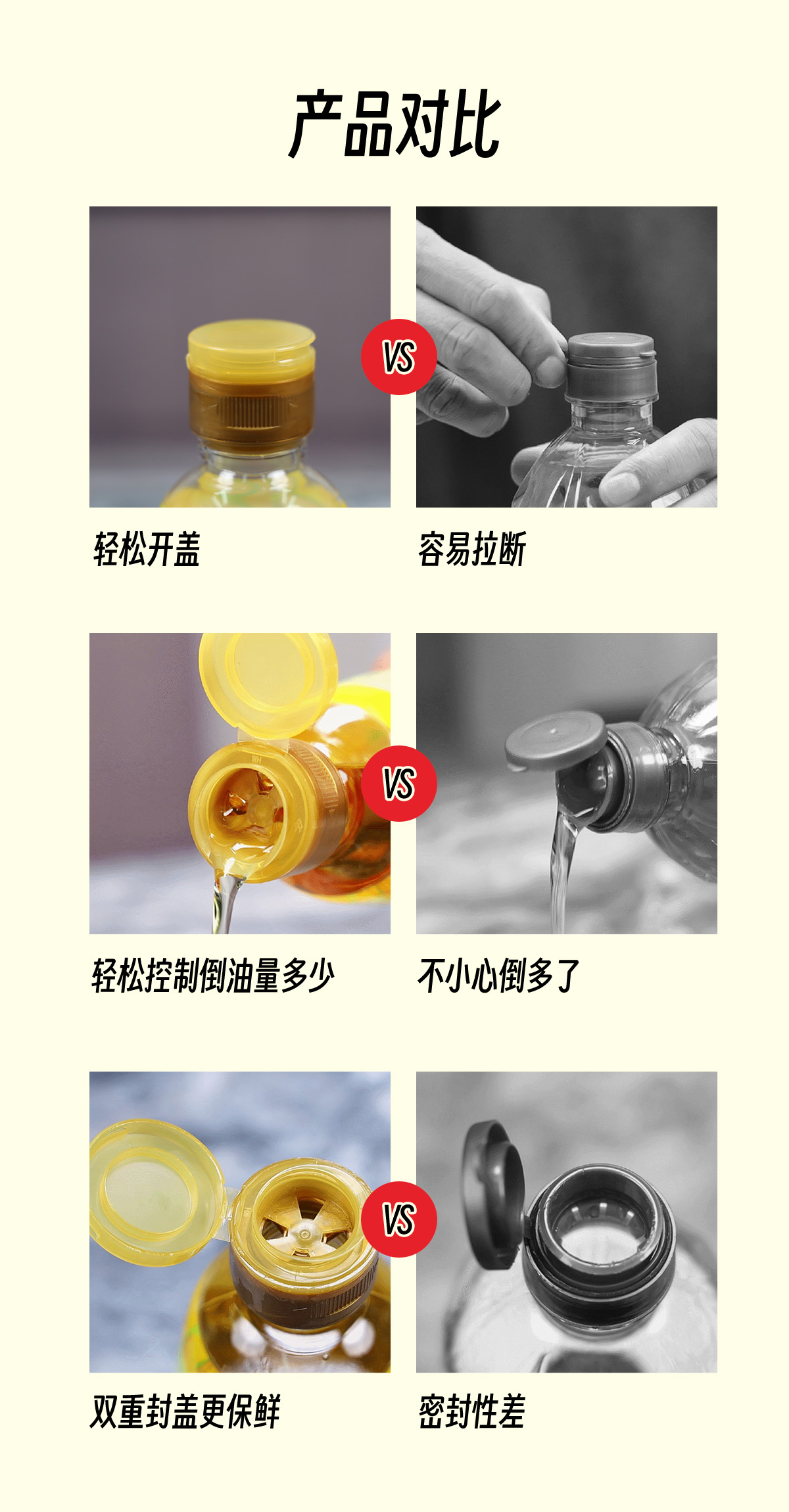 产品对比

VS

轻松开盖

容易拉断

VS

轻松控制倒油量多少

不小心倒多了

VS

双重封盖更保鲜

密封性差