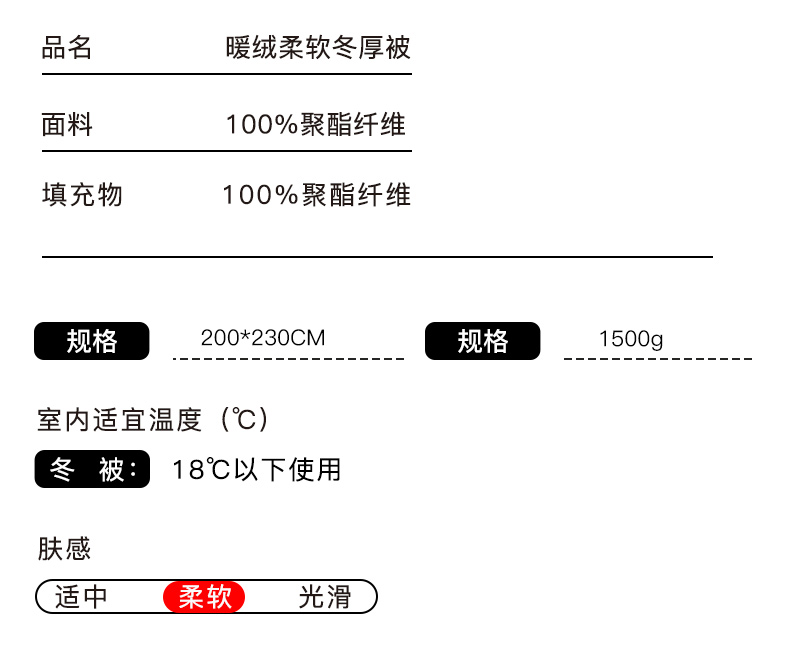 品名 暖绒柔软冬厚被

面料 100%聚酯纤维

填充物 100%聚酯纤维

规格 200*230CM

规格 1500g

室内适宜温度（℃）

冬 被: 18℃以下使用

肤感

适中 柔软 光滑