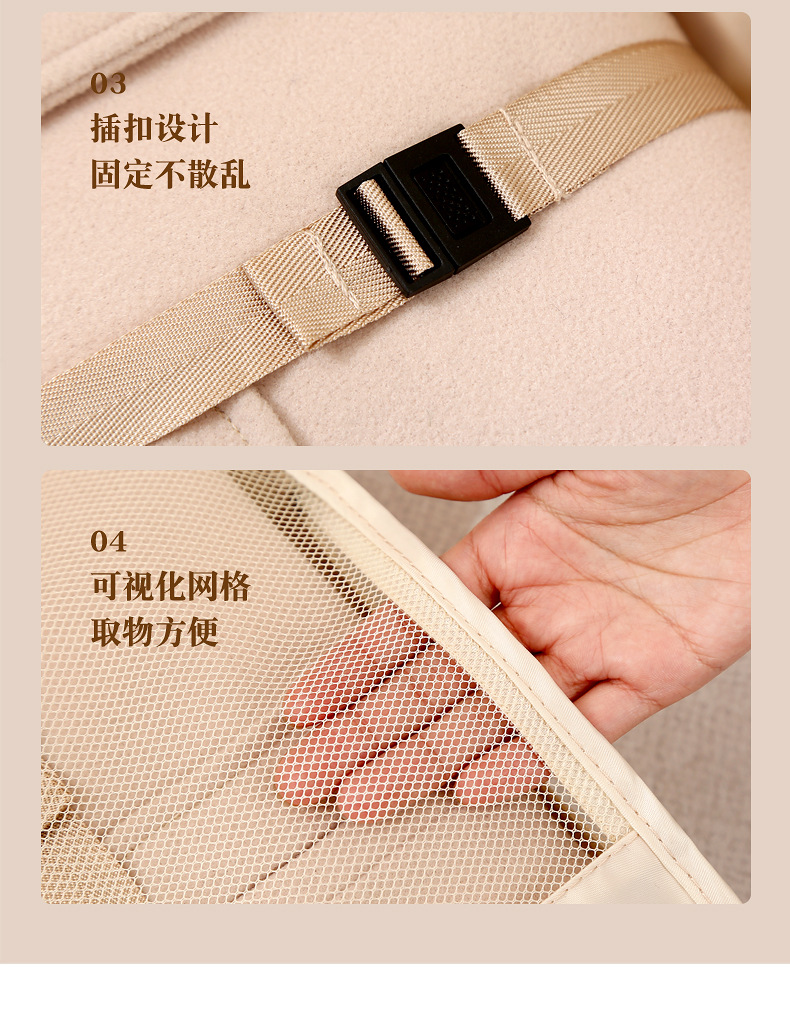 03
插扣设计
固定不散乱

04
可视化网格
取物方便