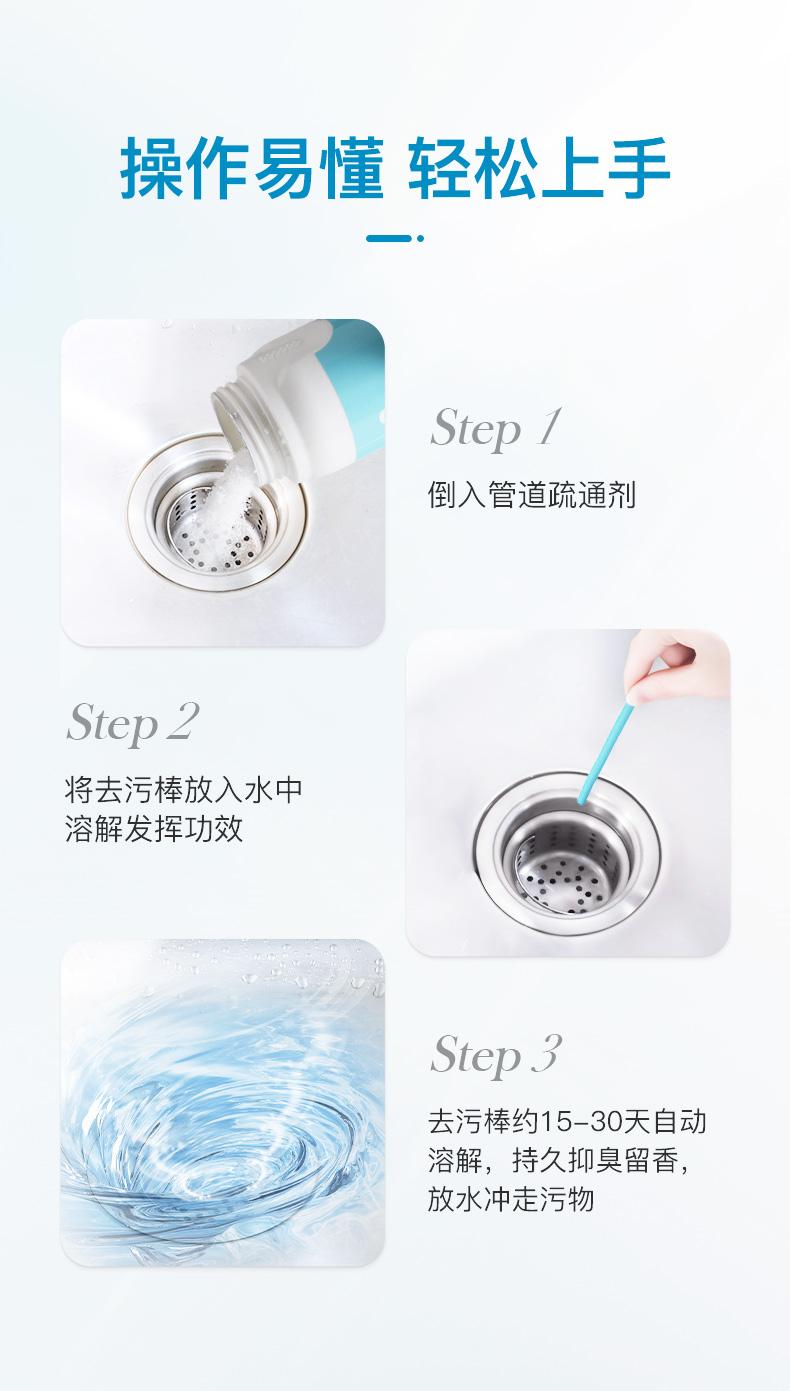 操作易懂 轻松上手

Step 1

倒入管道疏通剂

Step 2

将去污棒放入水中溶解发挥功效

Step 3

去污棒约15-30天自动溶解，持久抑臭留香，放水冲走污物