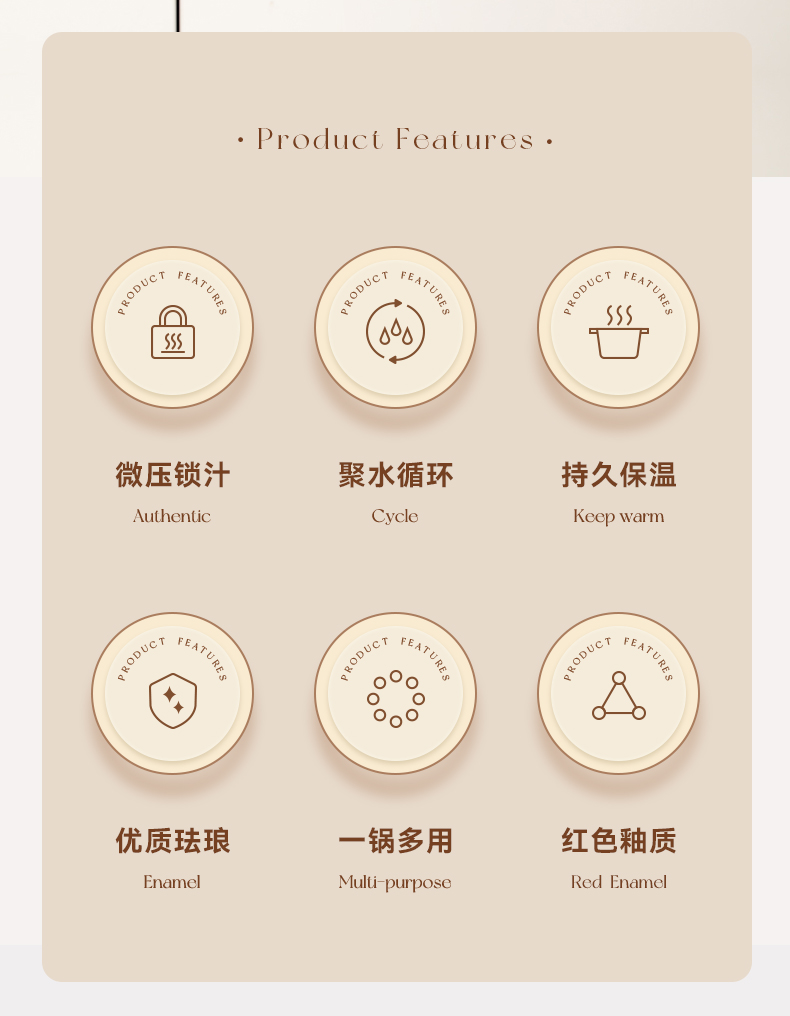 • Product Features •

PRODUCT FEATURES

微压锁汁

Authentic

PRODUCT FEATURES

聚水循环

Cycle

PRODUCT FEATURES

持久保温

Keep warm

PRODUCT FEATURES

优质珐琅

Enamel

PRODUCT FEATURES

一锅多用

Multi-purpose

PRODUCT FEATURES

红色釉质

Red Enamel