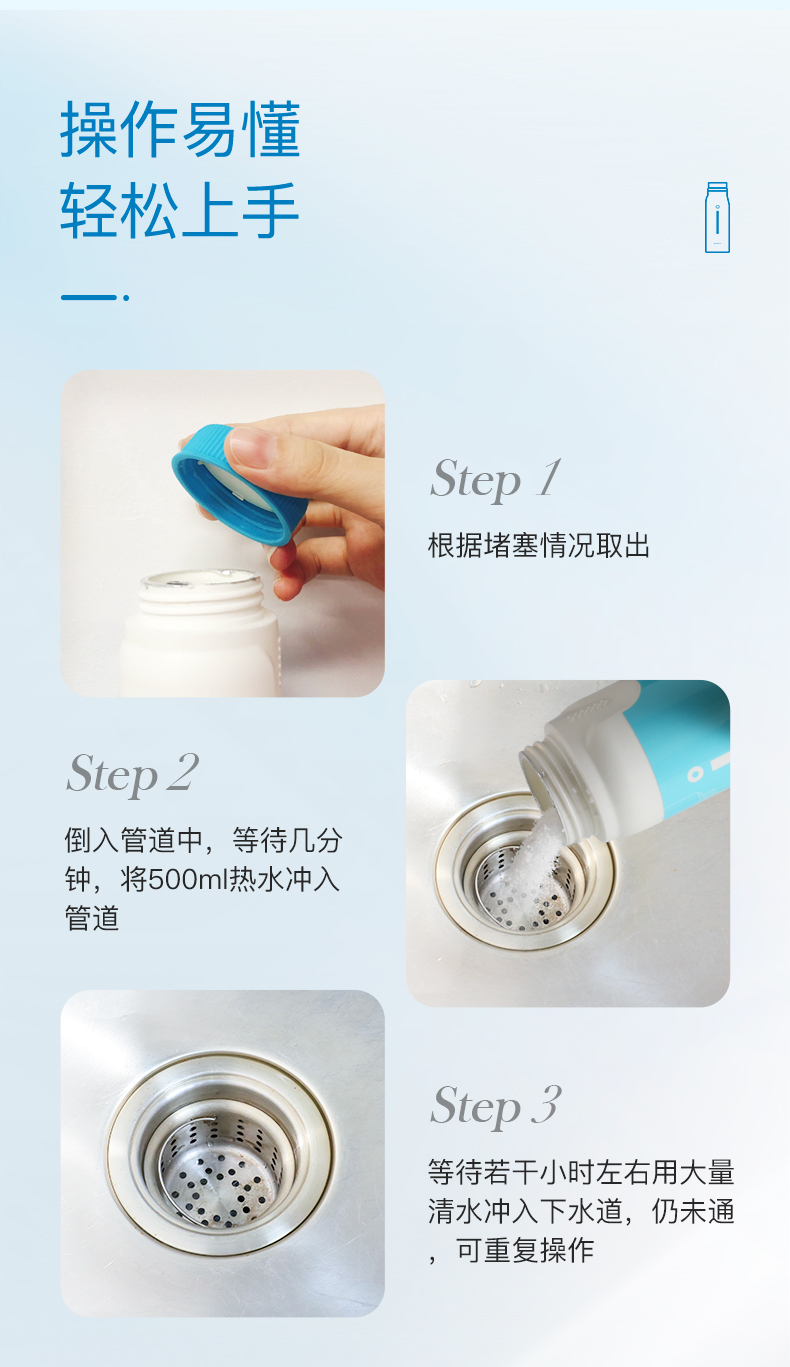 操作易懂
轻松上手

Step 1
根据堵塞情况取出

Step 2
倒入管道中，等待几分钟，将500ml热水冲入管道

Step 3
等待若干小时左右用大量清水冲入下水道，仍未通，可重复操作