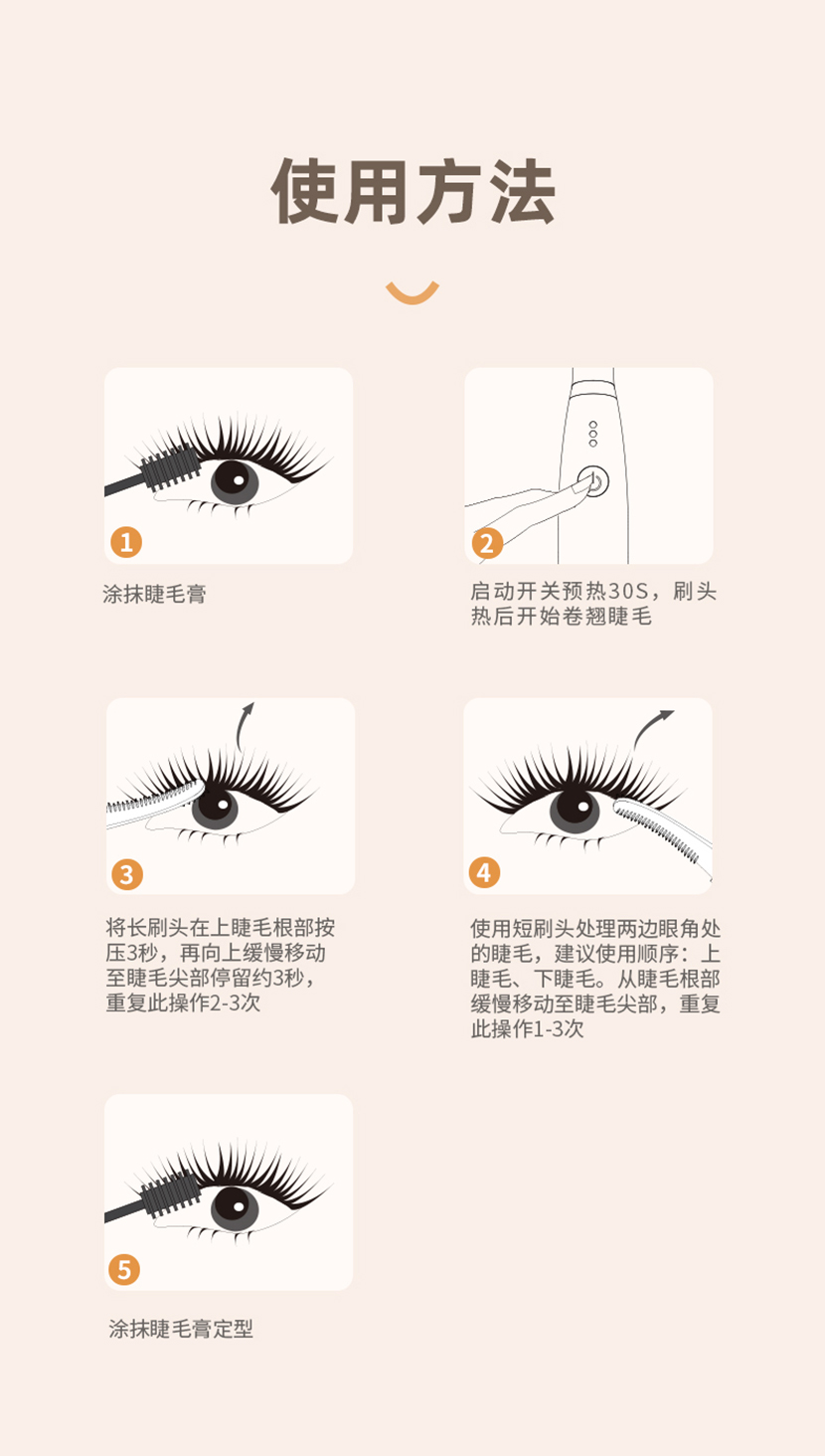 使用方法

1

涂抹睫毛膏

2

启动开关预热30S，刷头热后开始卷翘睫毛

3

将长刷头在上睫毛根部按压3秒，再向上缓慢移动至睫毛尖部停留约3秒，重复此操作2-3次

4

使用短刷头处理两边眼角处的睫毛，建议使用顺序：上睫毛、下睫毛。从睫毛根部缓慢移动至睫毛尖部，重复此操作1-3次

5

涂抹睫毛膏定型