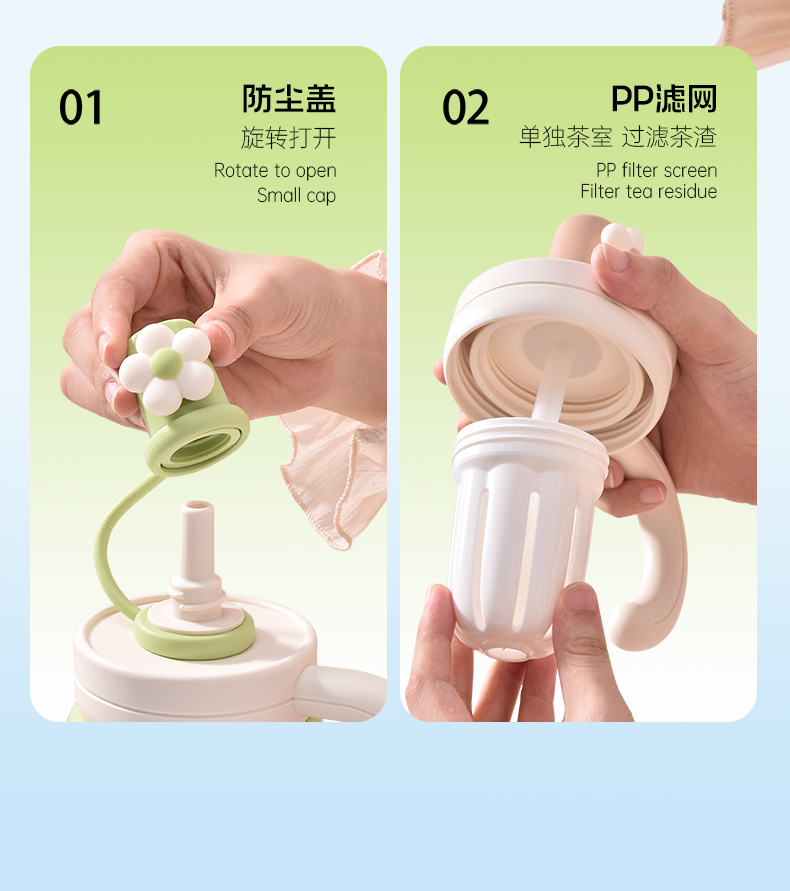 01

防尘盖

旋转打开

Rotate to open
Small cap

02

PP滤网

单独茶室 过滤茶渣

PP filter screen
Filter tea residue