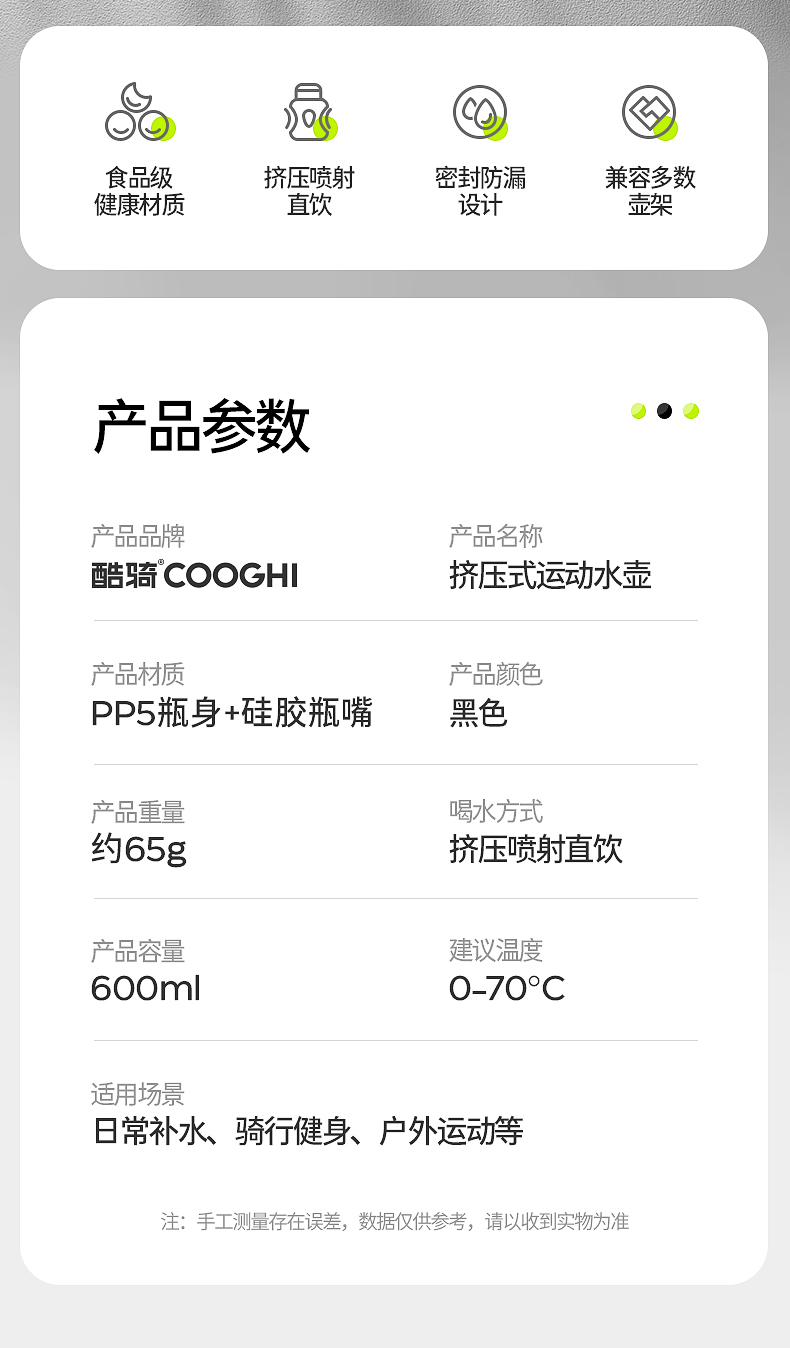 食品级
健康材质

挤压喷射
直饮

密封防漏
设计

兼容多数
壶架

产品参数

产品品牌
酷骑®COOGHI

产品名称
挤压式运动水壶

产品材质
PP5瓶身+硅胶瓶嘴

产品颜色
黑色

产品重量
约65g

喝水方式
挤压喷射直饮

产品容量
600ml

建议温度
0-70°C

适用场景
日常补水、骑行健身、户外运动等

注：手工测量存在误差，数据仅供参考，请以收到实物为准