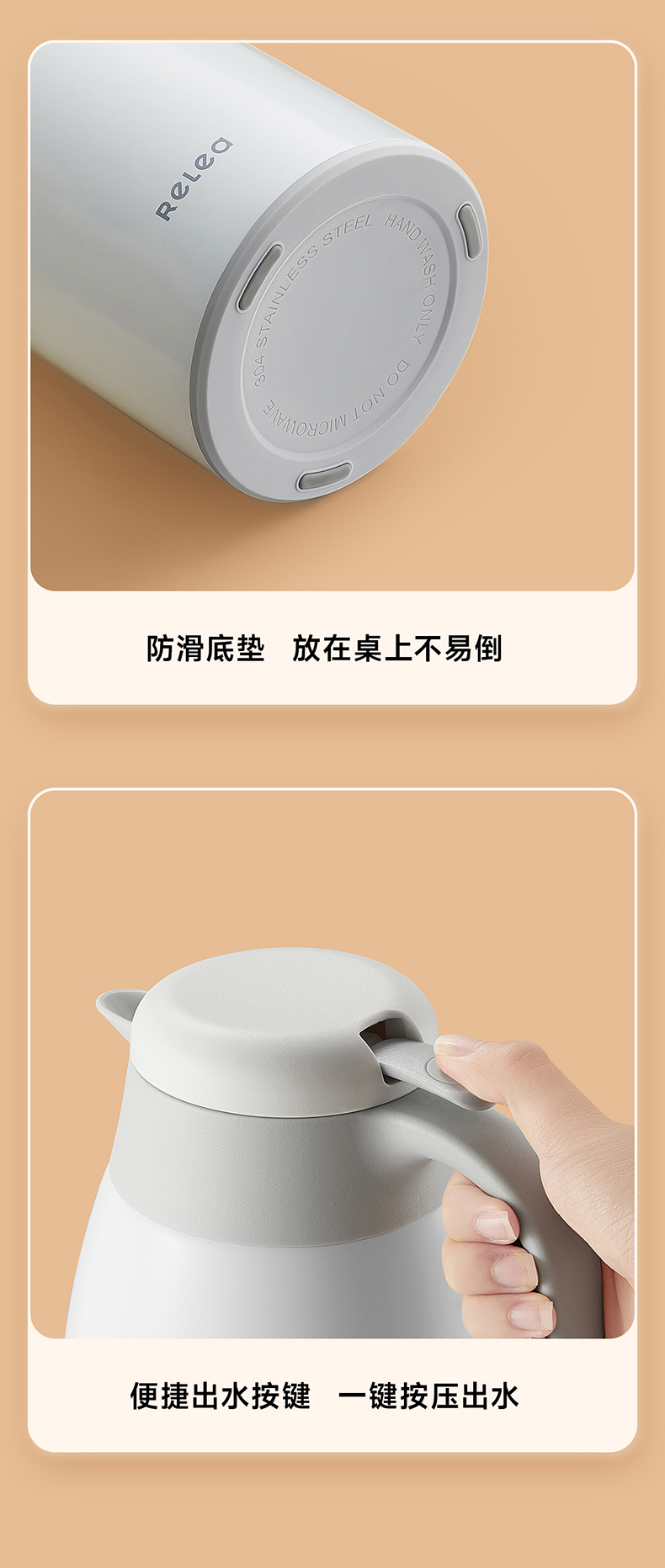 Relea

304 STAINLESS STEEL HAND WASH ONLY DO NOT MICROWAVE

防滑底垫　放在桌上不易倒

便捷出水按键　一键按压出水