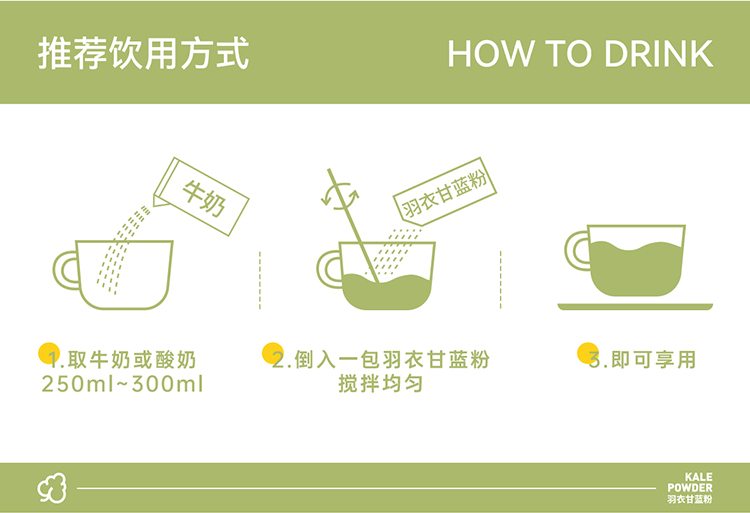 推荐饮用方式

HOW TO DRINK

牛奶

羽衣甘蓝粉

1.取牛奶或酸奶
250ml~300ml

2.倒入一包羽衣甘蓝粉
搅拌均匀

3.即可享用

KALE
POWDER
羽衣甘蓝粉