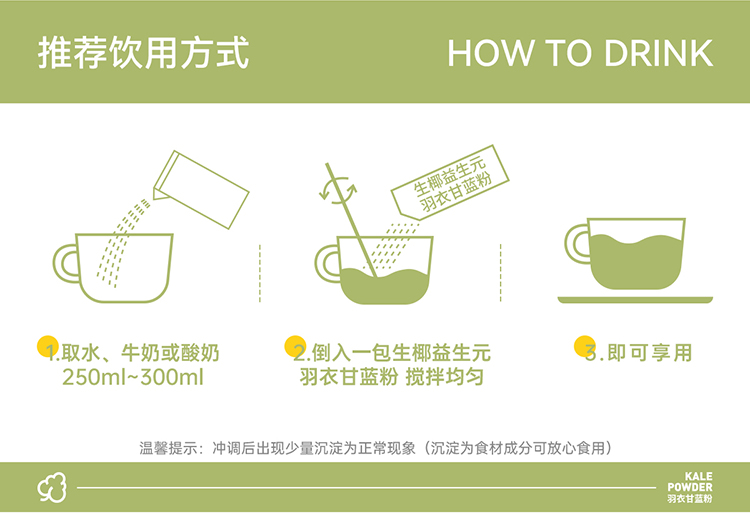 推荐饮用方式

HOW TO DRINK

生椰益生元
羽衣甘蓝粉

1.取水、牛奶或酸奶
250ml~300ml

2.倒入一包生椰益生元
羽衣甘蓝粉 搅拌均匀

3.即可享用

温馨提示：冲调后出现少量沉淀为正常现象（沉淀为食材成分可放心食用）

KALE
POWDER
羽衣甘蓝粉