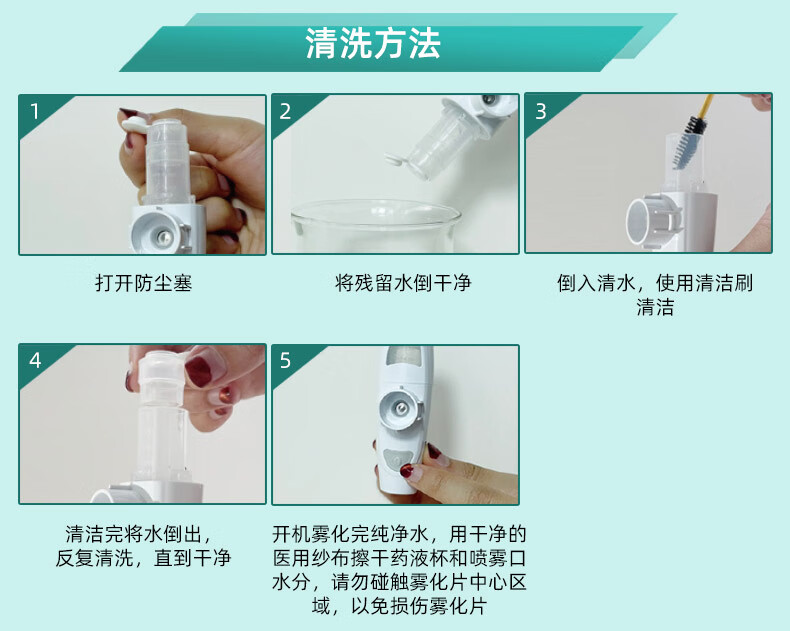 清洗方法

1

打开防尘塞

2

将残留水倒干净

3

倒入清水，使用清洁刷清洁

4

清洁完将水倒出，反复清洗，直到干净

5

开机雾化完纯净水，用干净的医用纱布擦干药液杯和喷雾口水分，请勿碰触雾化片中心区域，以免损伤雾化片