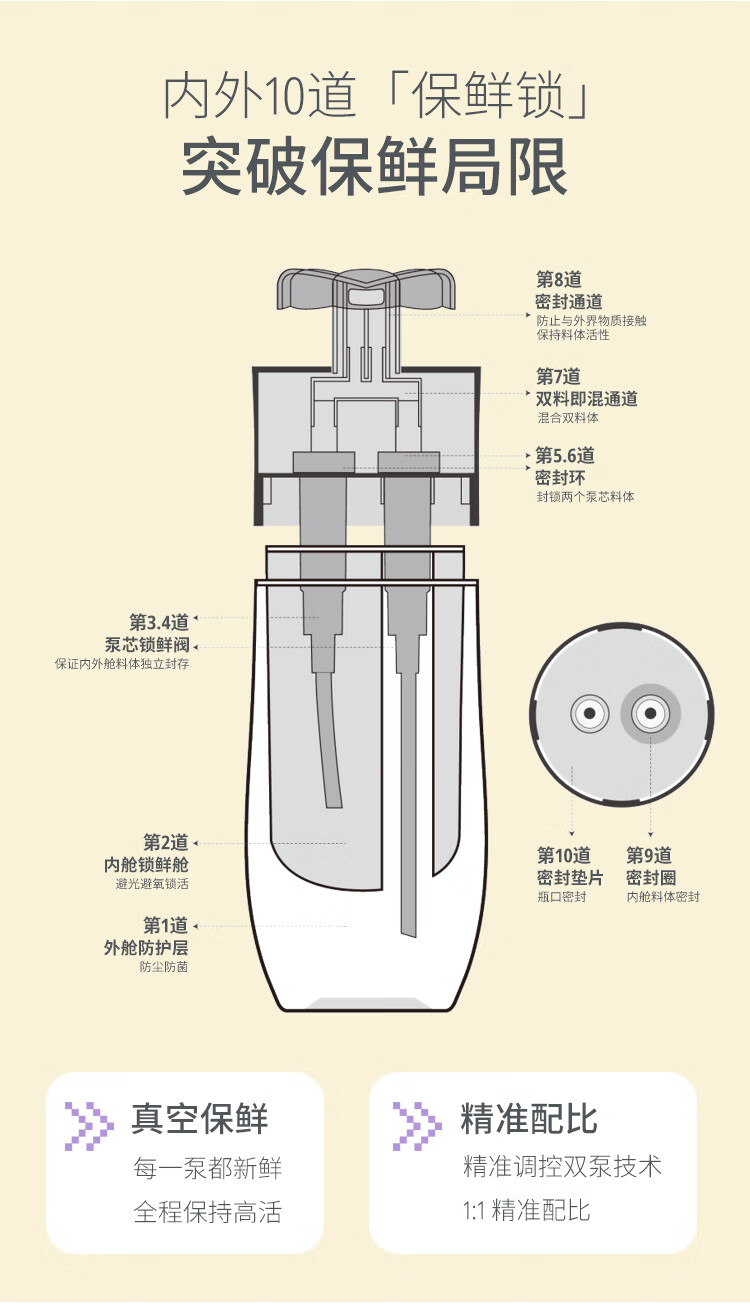 内外10道「保鲜锁」
突破保鲜局限

第8道
密封通道
防止与外界物质接触
保持料体活性

第7道
双料即混通道
混合双料体

第5.6道
密封环
封锁两个泵芯料体

第3.4道
泵芯锁鲜阀
保证内外舱料体独立封存

第2道
内舱锁鲜舱
避光避氧锁活

第1道
外舱防护层
防尘防菌

第10道
密封垫片
瓶口密封

第9道
密封圈
内舱料体密封

真空保鲜
每一泵都新鲜
全程保持高活

精准配比
精准调控双泵技术
1:1 精准配比