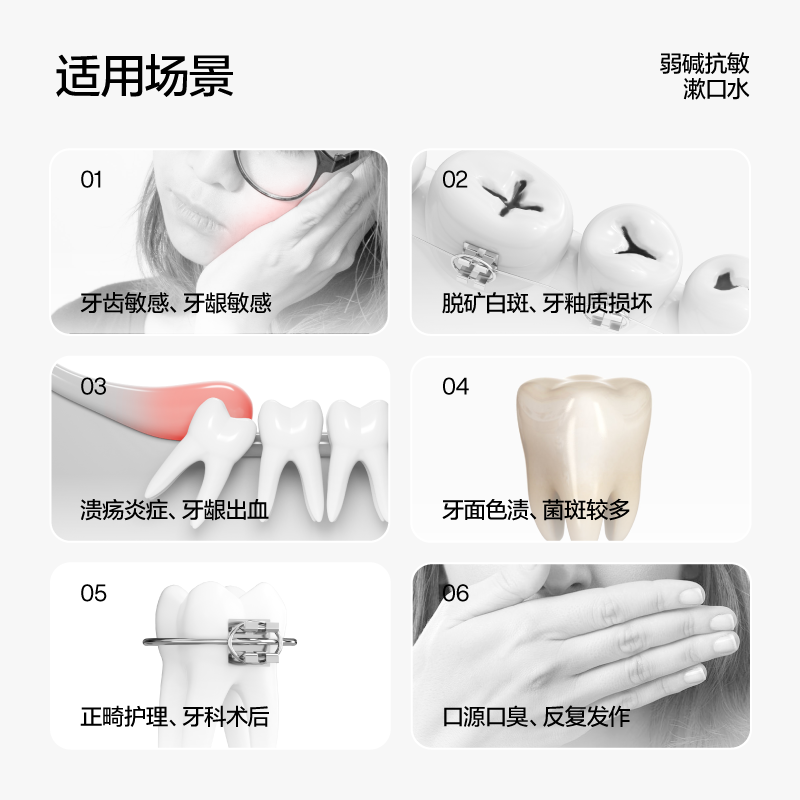 适用场景

弱碱抗敏
漱口水

01
牙齿敏感、牙龈敏感

02
脱矿白斑、牙釉质损坏

03
溃疡炎症、牙龈出血

04
牙面色渍、菌斑较多

05
正畸护理、牙科术后

06
口源口臭、反复发作