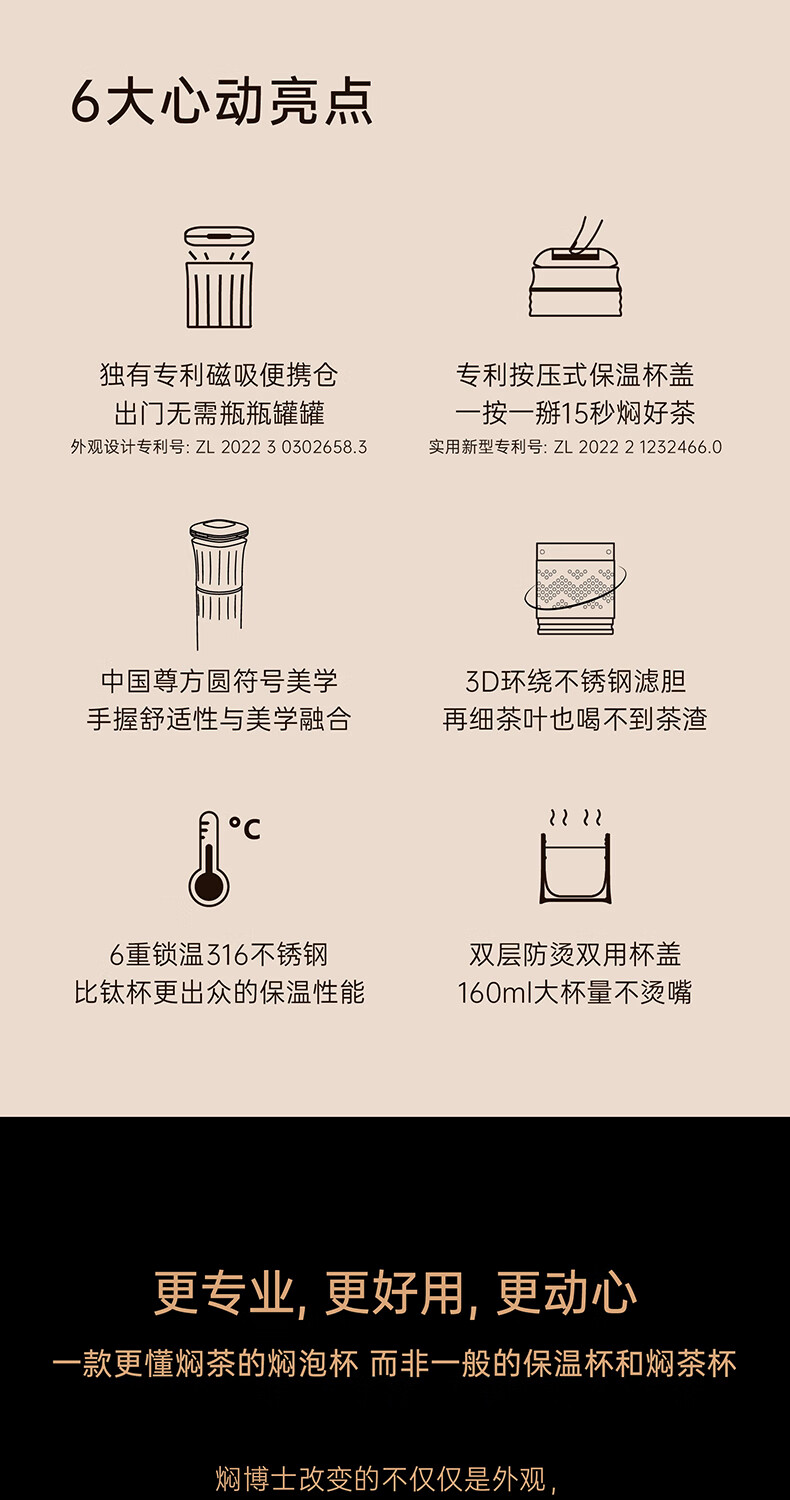 6大心动亮点

独有专利磁吸便携仓
出门无需瓶瓶罐罐
外观设计专利号: ZL 2022 3 0302658.3

专利按压式保温杯盖
一按一掰15秒焖好茶
实用新型专利号: ZL 2022 2 1232466.0

中国尊方圆符号美学
手握舒适性与美学融合

3D环绕不锈钢滤胆
再细茶叶也喝不到茶渣

°C

6重锁温316不锈钢
比钛杯更出众的保温性能

双层防烫双用杯盖
160ml大杯量不烫嘴

更专业, 更好用, 更动心

一款更懂焖茶的焖泡杯 而非一般的保温杯和焖茶杯

焖博士改变的不仅仅是外观,