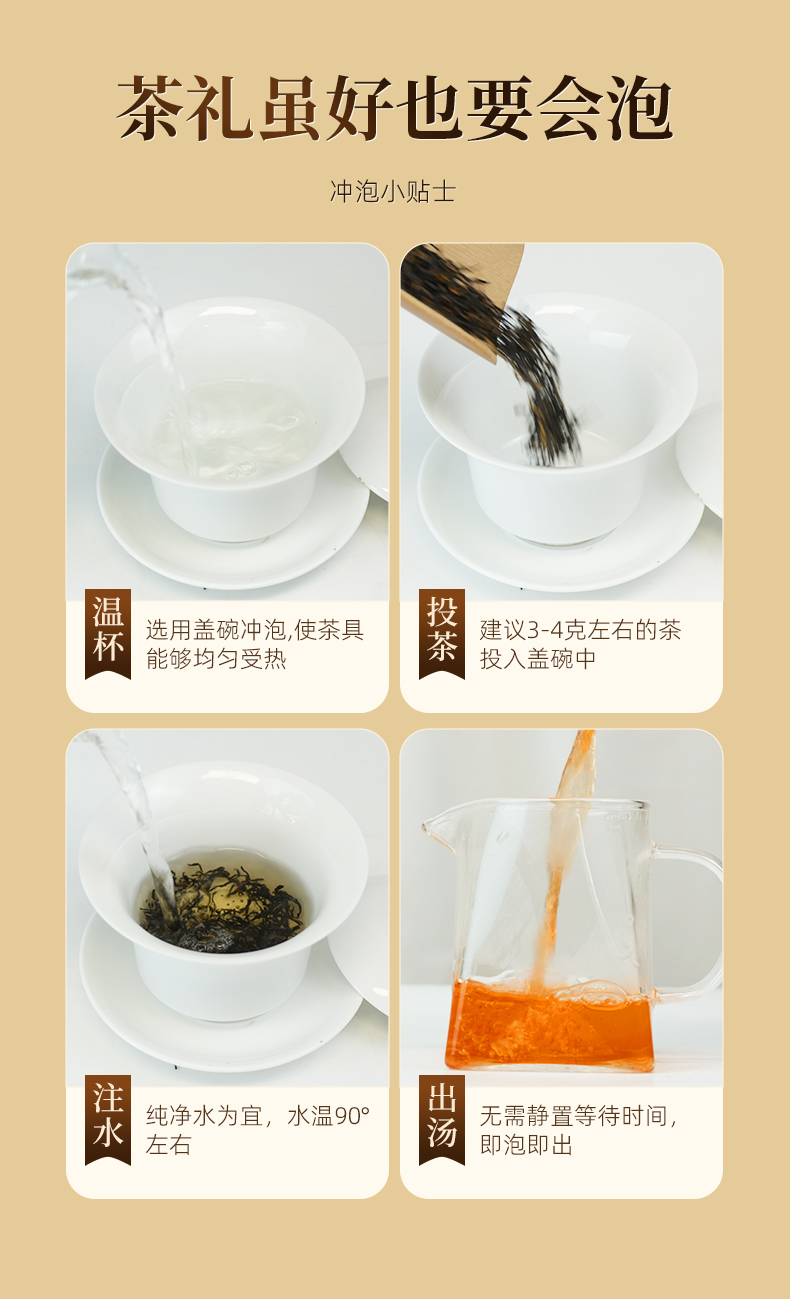 茶礼虽好也要会泡

冲泡小贴士

温杯

选用盖碗冲泡,使茶具能够均匀受热

投茶

建议3-4克左右的茶投入盖碗中

注水

纯净水为宜，水温90°左右

出汤

无需静置等待时间，即泡即出