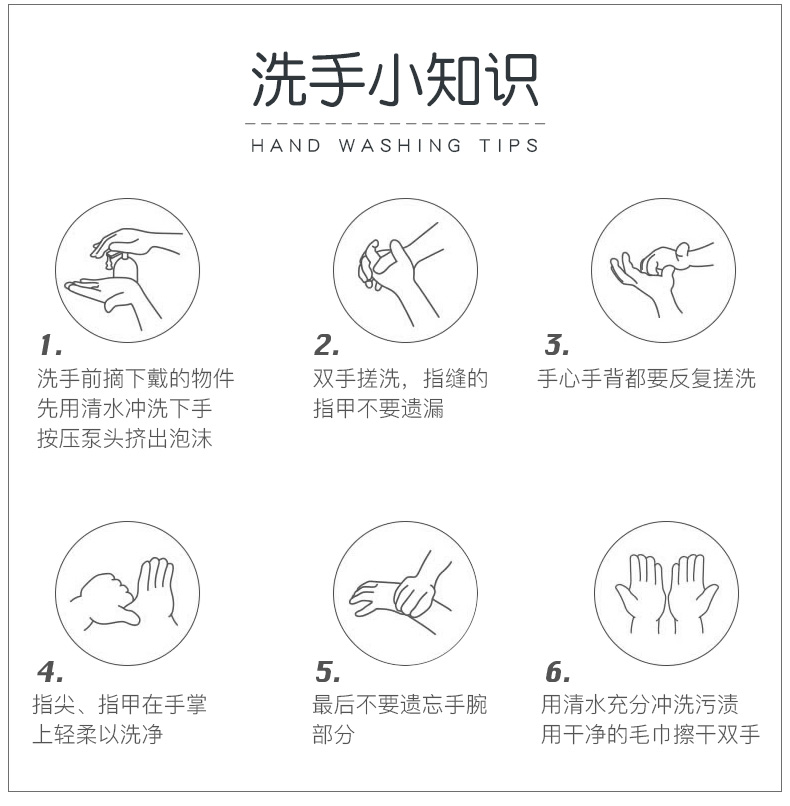 洗手小知识

HAND WASHING TIPS

1.
洗手前摘下戴的物件
先用清水冲洗下手
按压泵头挤出泡沫

2.
双手搓洗，指缝的
指甲不要遗漏

3.
手心手背都要反复搓洗

4.
指尖、指甲在手掌
上轻柔以洗净

5.
最后不要遗忘手腕
部分

6.
用清水充分冲洗污渍
用干净的毛巾擦干双手