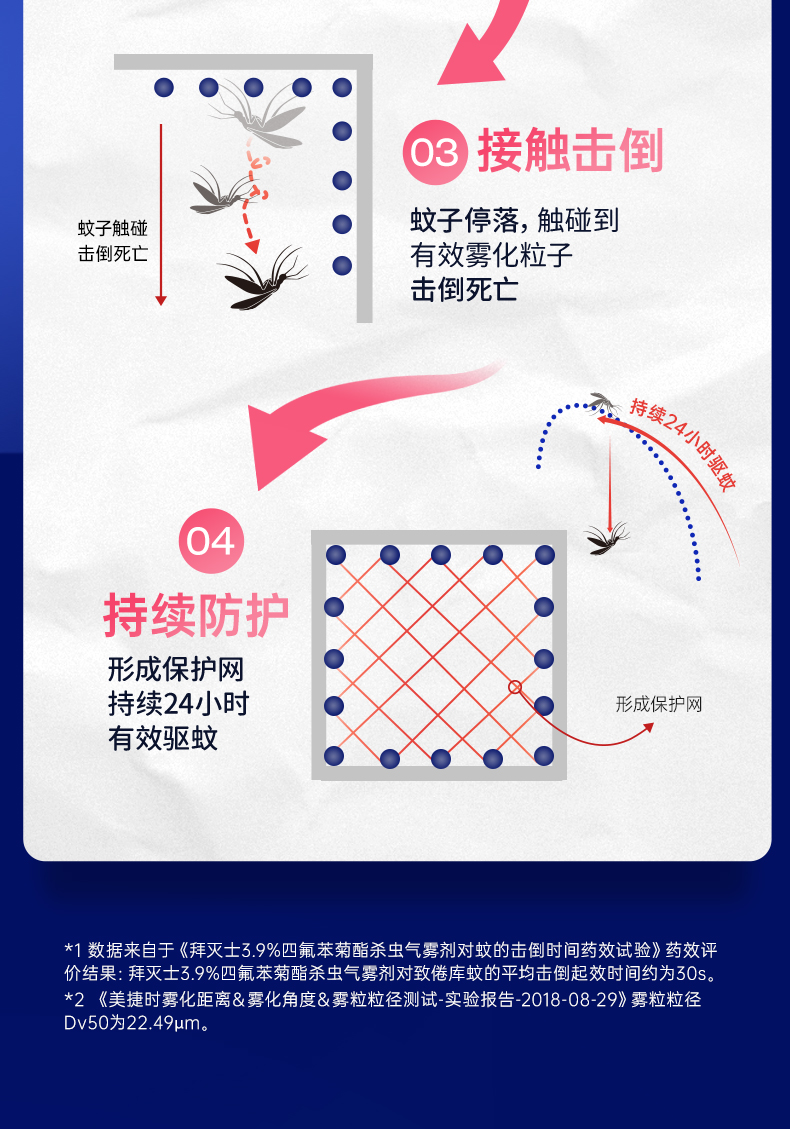 蚊子触碰
击倒死亡

03 接触击倒

蚊子停落，触碰到
有效雾化粒子
击倒死亡

持续24小时驱蚊

04

持续防护

形成保护网
持续24小时
有效驱蚊

形成保护网

*1 数据来自于《拜灭士3.9%四氟苯菊酯杀虫气雾剂对蚊的击倒时间药效试验》药效评价结果：拜灭士3.9%四氟苯菊酯杀虫气雾剂对致倦库蚊的平均击倒起效时间约为30s。
*2 《美捷时雾化距离&雾化角度&雾粒粒径测试-实验报告-2018-08-29》雾粒粒径Dv50为22.49μm。