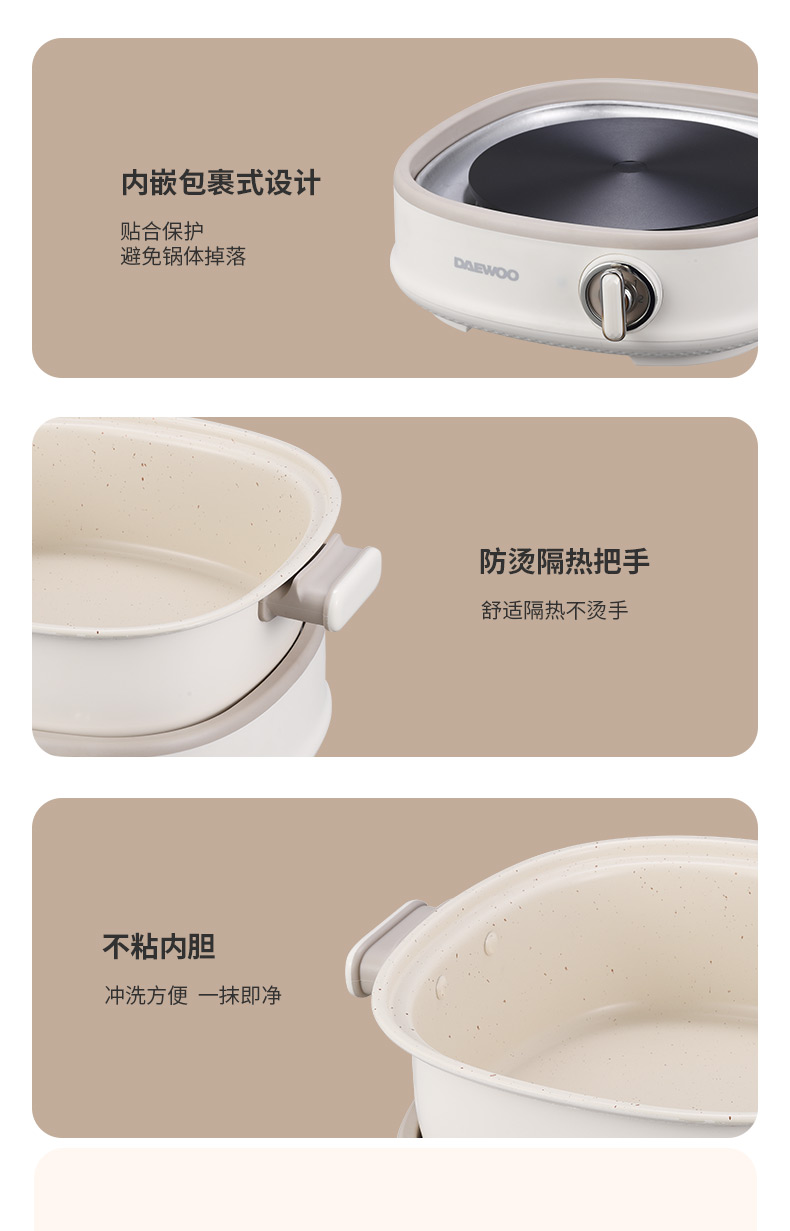 内嵌包裹式设计

贴合保护
避免锅体掉落

DAEWOO

防烫隔热把手

舒适隔热不烫手

不粘内胆

冲洗方便 一抹即净