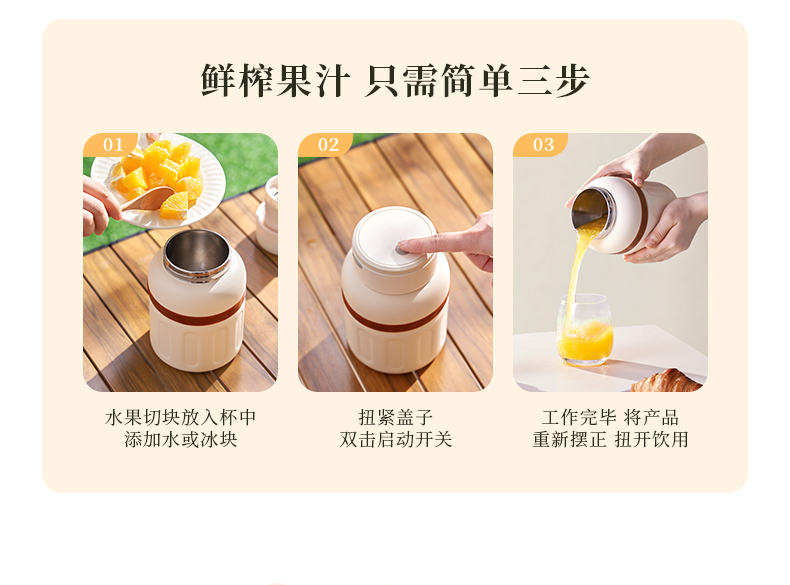 鲜榨果汁 只需简单三步

01

水果切块放入杯中
添加水或冰块

02

扭紧盖子
双击启动开关

03

工作完毕 将产品
重新摆正 扭开饮用