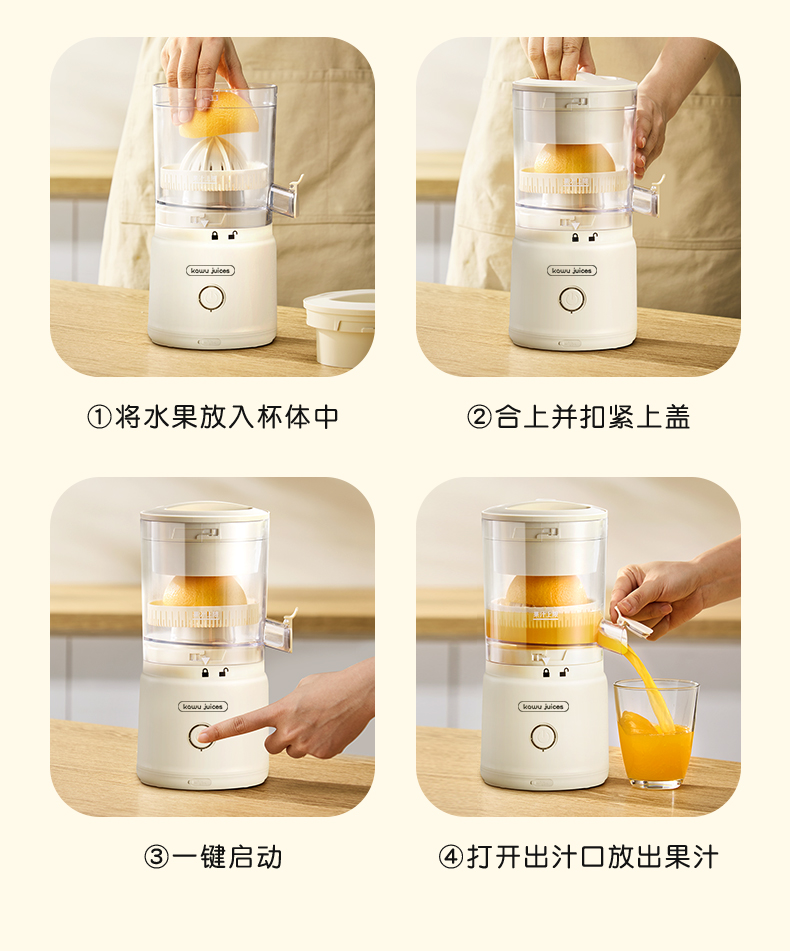 kowu juices

①将水果放入杯体中

kowu juices

②合上并扣紧上盖

kowu juices

③一键启动

kowu juices

④打开出汁口放出果汁