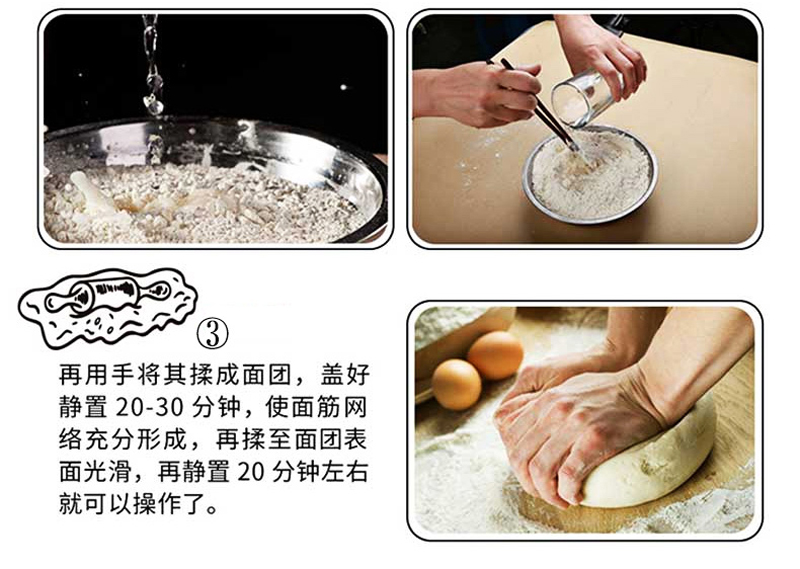 ③

再用手将其揉成面团，盖好静置 20-30 分钟，使面筋网络充分形成，再揉至面团表面光滑，再静置 20 分钟左右就可以操作了。