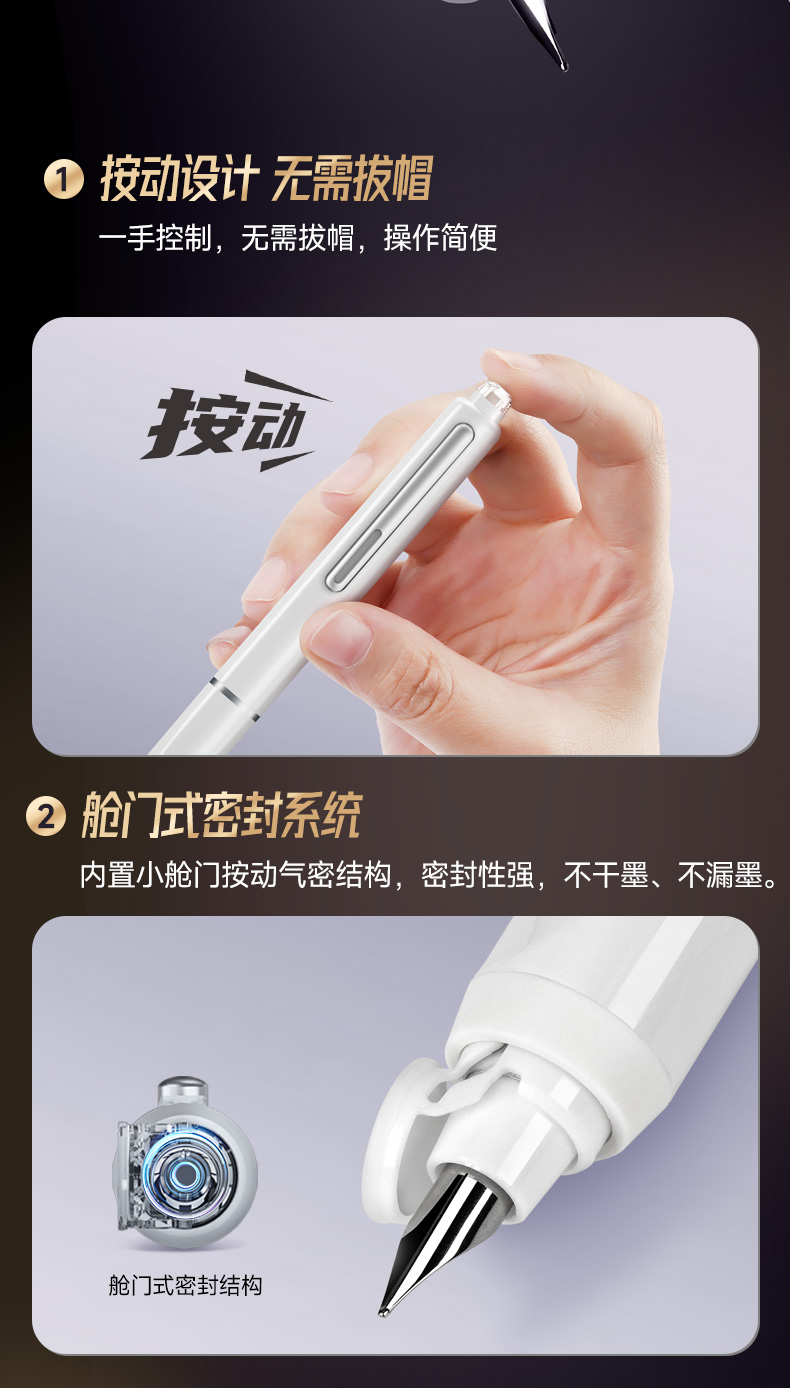 1 按动设计 无需拔帽
一手控制，无需拔帽，操作简便

按动

2 舱门式密封系统
内置小舱门按动气密结构，密封性强，不干墨、不漏墨。

舱门式密封结构