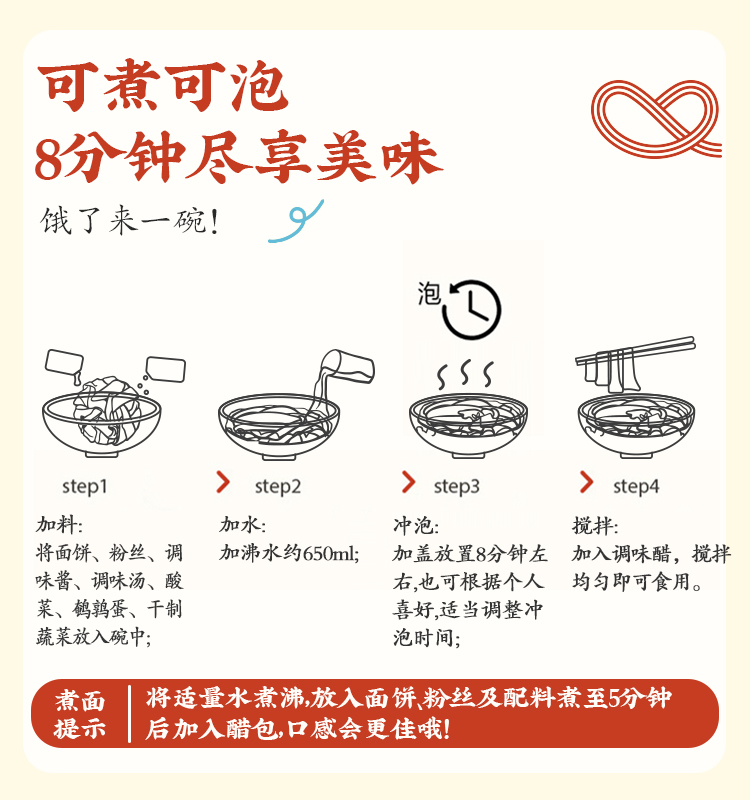 可煮可泡
8分钟尽享美味

饿了来一碗!

泡

step1

加料:
将面饼、粉丝、调味酱、调味汤、酸菜、鹌鹑蛋、干制蔬菜放入碗中;

step2

加水:
加沸水约650ml;

step3

冲泡:
加盖放置8分钟左右,也可根据个人喜好,适当调整冲泡时间;

step4

搅拌:
加入调味醋,搅拌均匀即可食用。

煮面提示

将适量水煮沸,放入面饼、粉丝及配料煮至5分钟后加入醋包,口感会更佳哦!