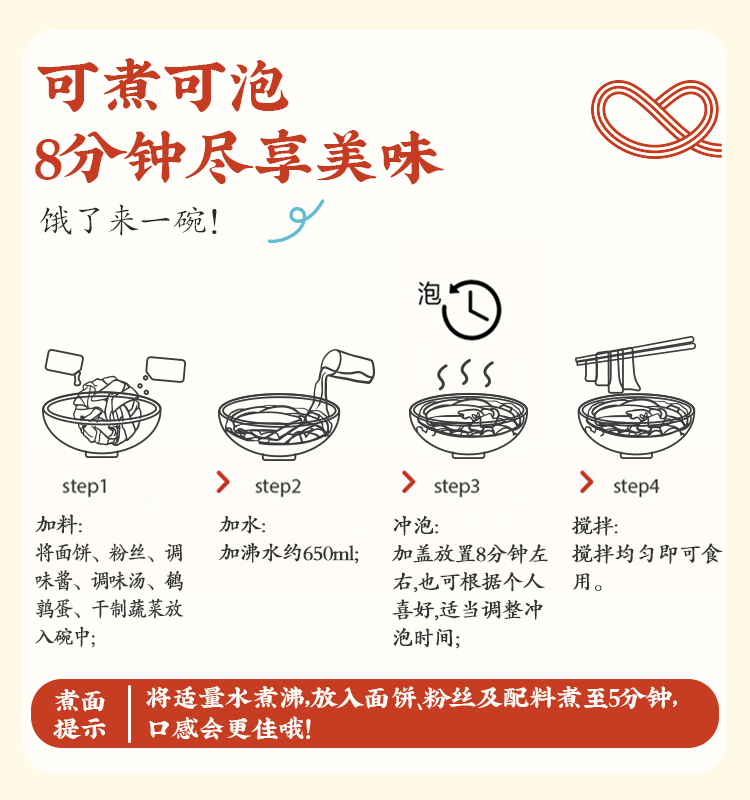 可煮可泡
8分钟尽享美味

饿了来一碗!

泡

step1

加料:
将面饼、粉丝、调味酱、调味汤、鹌鹑蛋、干制蔬菜放入碗中;

step2

加水:
加沸水约650ml;

step3

冲泡:
加盖放置8分钟左右,也可根据个人喜好,适当调整冲泡时间;

step4

搅拌:
搅拌均匀即可食用。

煮面提示

将适量水煮沸,放入面饼、粉丝及配料煮至5分钟,口感会更佳哦!