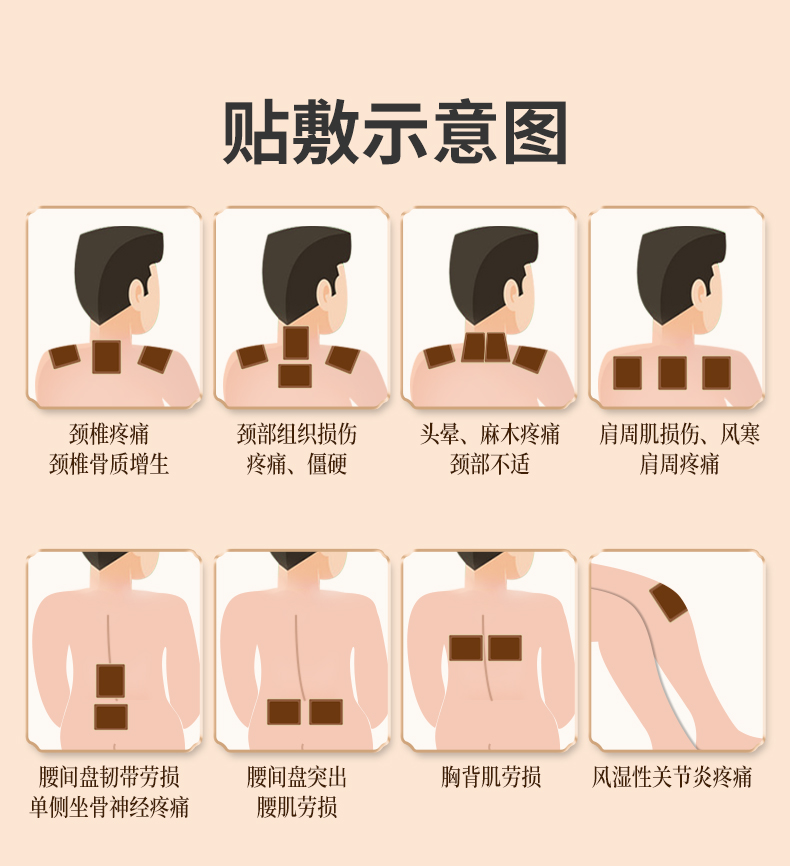 贴敷示意图

颈椎疼痛
颈椎骨质增生

颈部组织损伤
疼痛、僵硬

头晕、麻木疼痛
颈部不适

肩周肌损伤、风寒
肩周疼痛

腰间盘韧带劳损
单侧坐骨神经疼痛

腰间盘突出
腰肌劳损

胸背肌劳损

风湿性关节炎疼痛