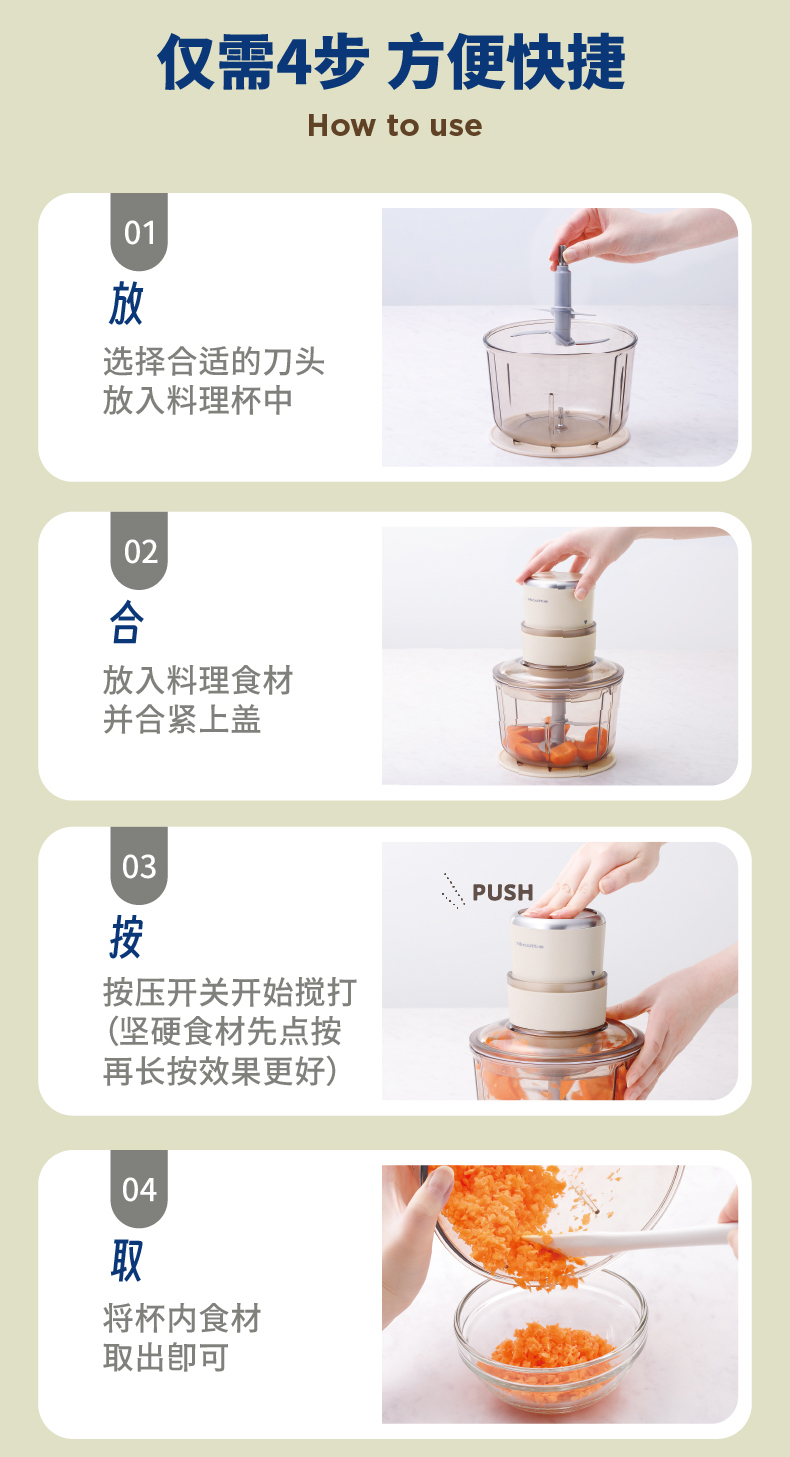 仅需4步 方便快捷

How to use

01

放

选择合适的刀头
放入料理杯中

02

合

放入料理食材
并合紧上盖

03

按

按压开关开始搅打
(坚硬食材先点按
再长按效果更好)

PUSH

04

取

将杯内食材
取出即可