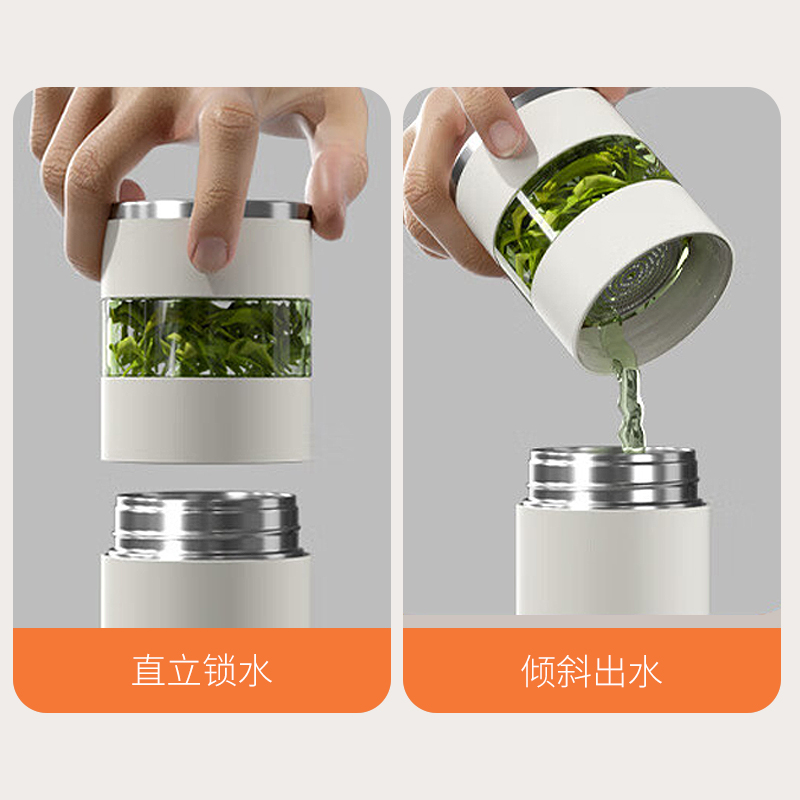 直立锁水

倾斜出水