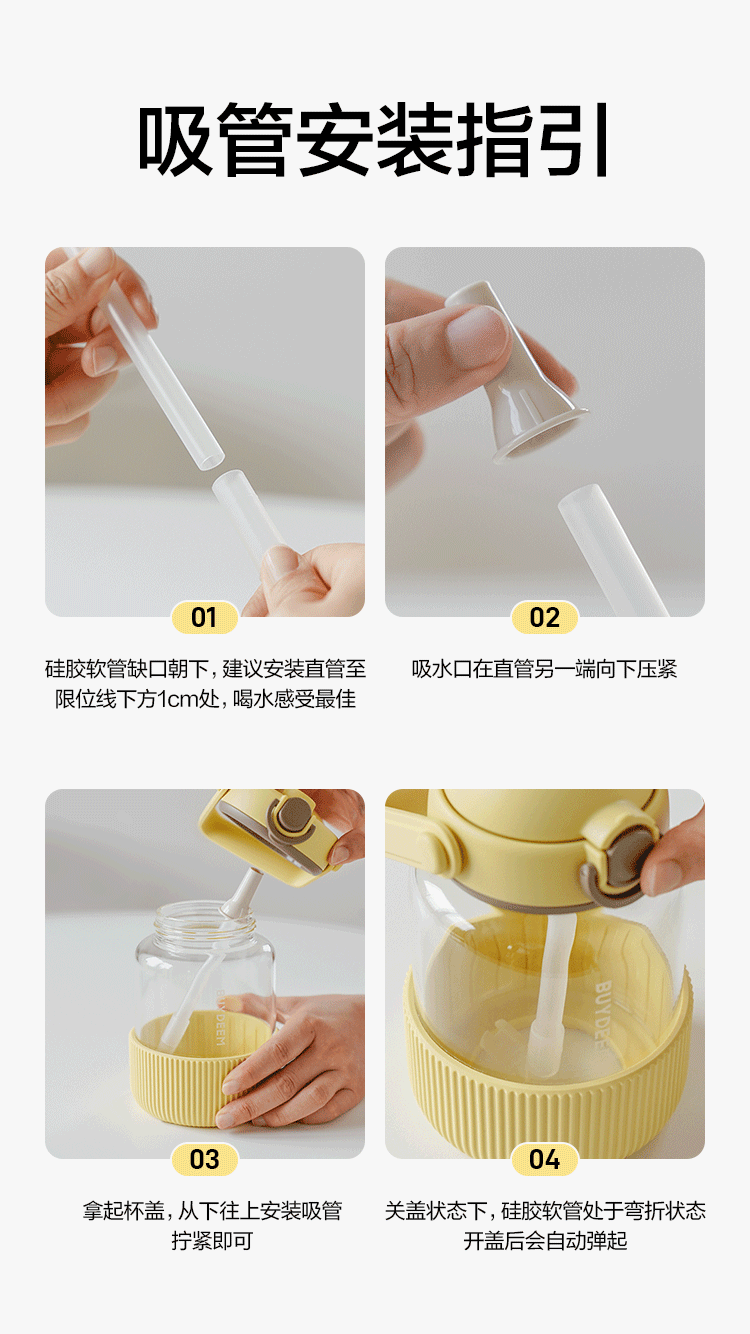 吸管安装指引

01

硅胶软管缺口朝下，建议安装直管至限位线下方1cm处，喝水感受最佳

02

吸水口在直管另一端向下压紧

BUYDEEM

03

拿起杯盖，从下往上安装吸管拧紧即可

BUYDEE

04

关盖状态下，硅胶软管处于弯折状态开盖后会自动弹起