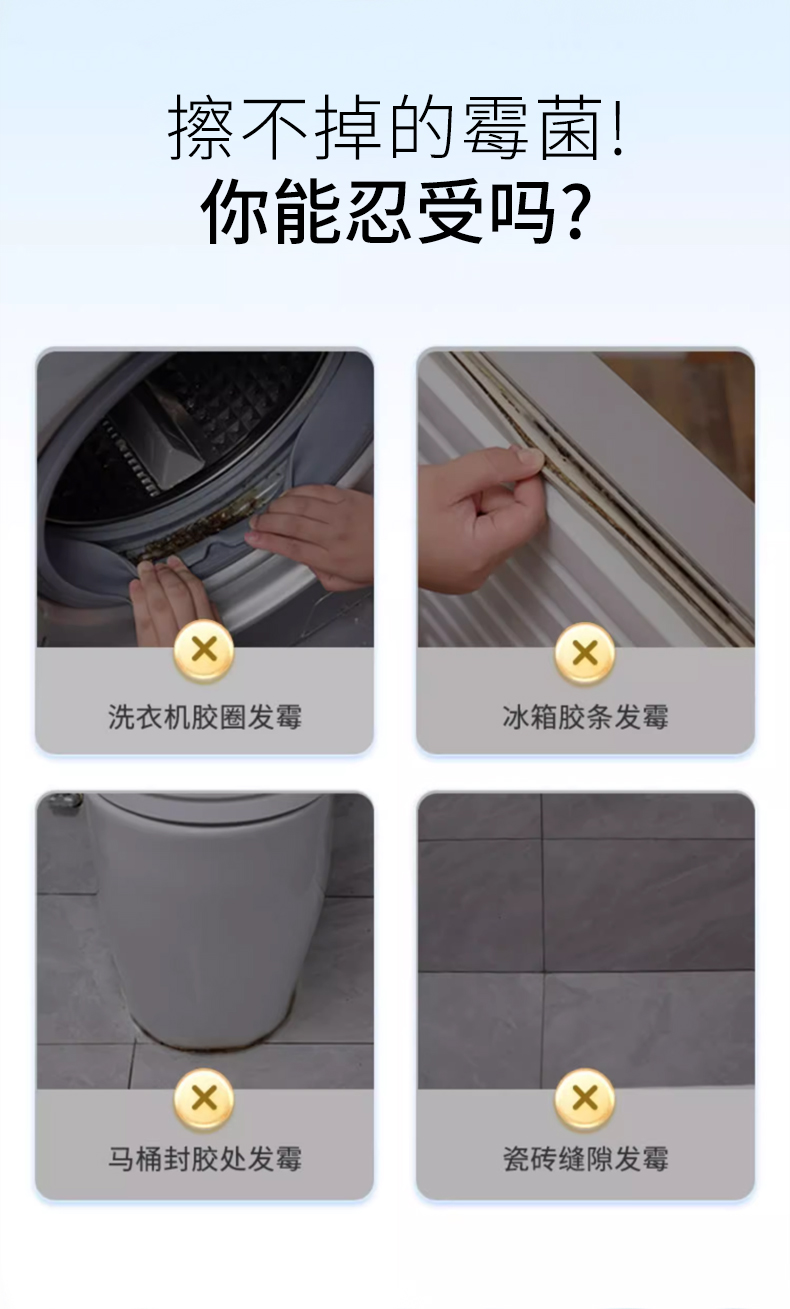 擦不掉的霉菌!
你能忍受吗?

洗衣机胶圈发霉

冰箱胶条发霉

马桶封胶处发霉

瓷砖缝隙发霉