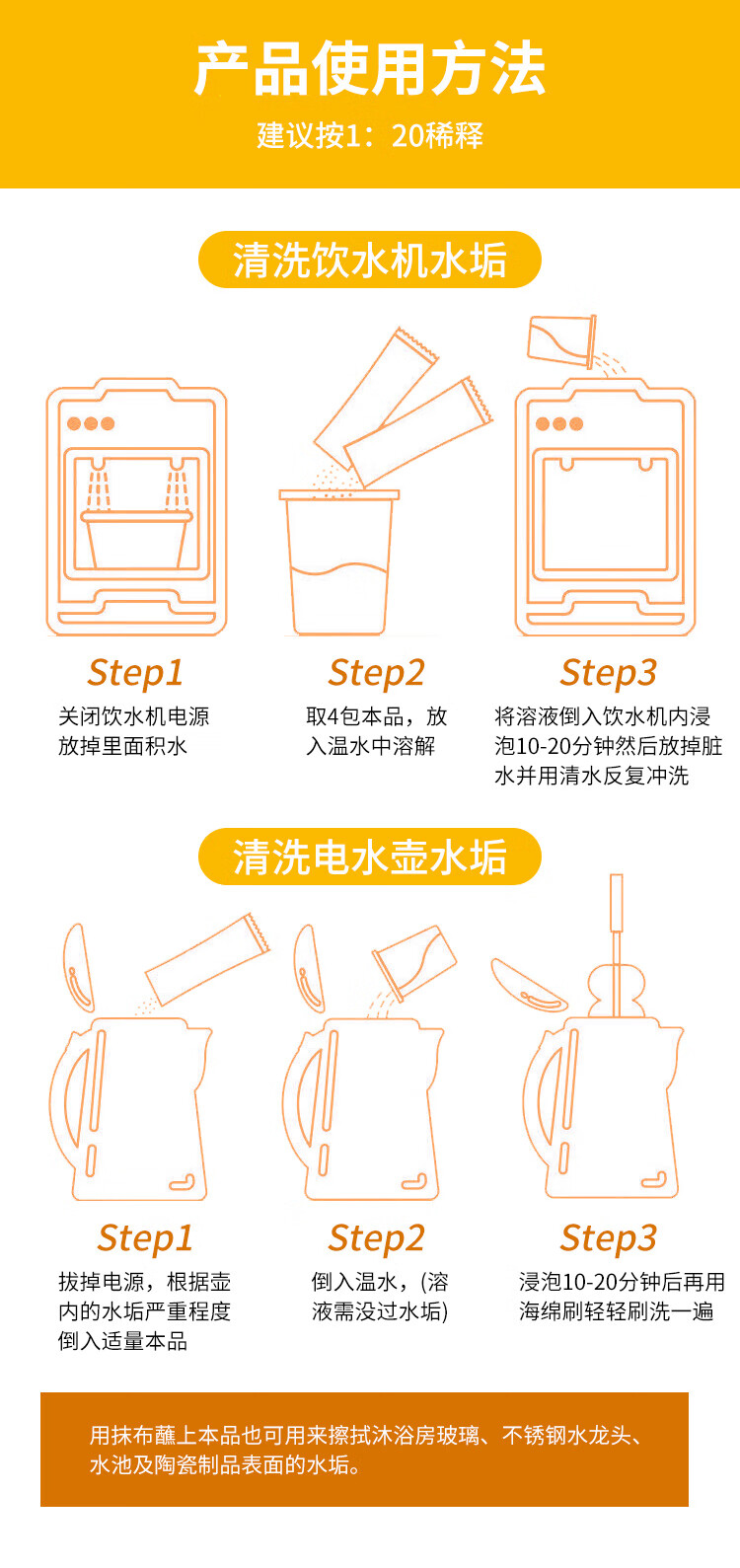 产品使用方法

建议按1：20稀释

清洗饮水机水垢

Step1
关闭饮水机电源放掉里面积水

Step2
取4包本品，放入温水中溶解

Step3
将溶液倒入饮水机内浸泡10-20分钟然后放掉脏水并用清水反复冲洗

清洗电水壶水垢

Step1
拔掉电源，根据壶内的水垢严重程度倒入适量本品

Step2
倒入温水，(溶液需没过水垢)

Step3
浸泡10-20分钟后再用海绵刷轻轻刷洗一遍

用抹布蘸上本品也可用来擦拭沐浴房玻璃、不锈钢水龙头、水池及陶瓷制品表面的水垢。