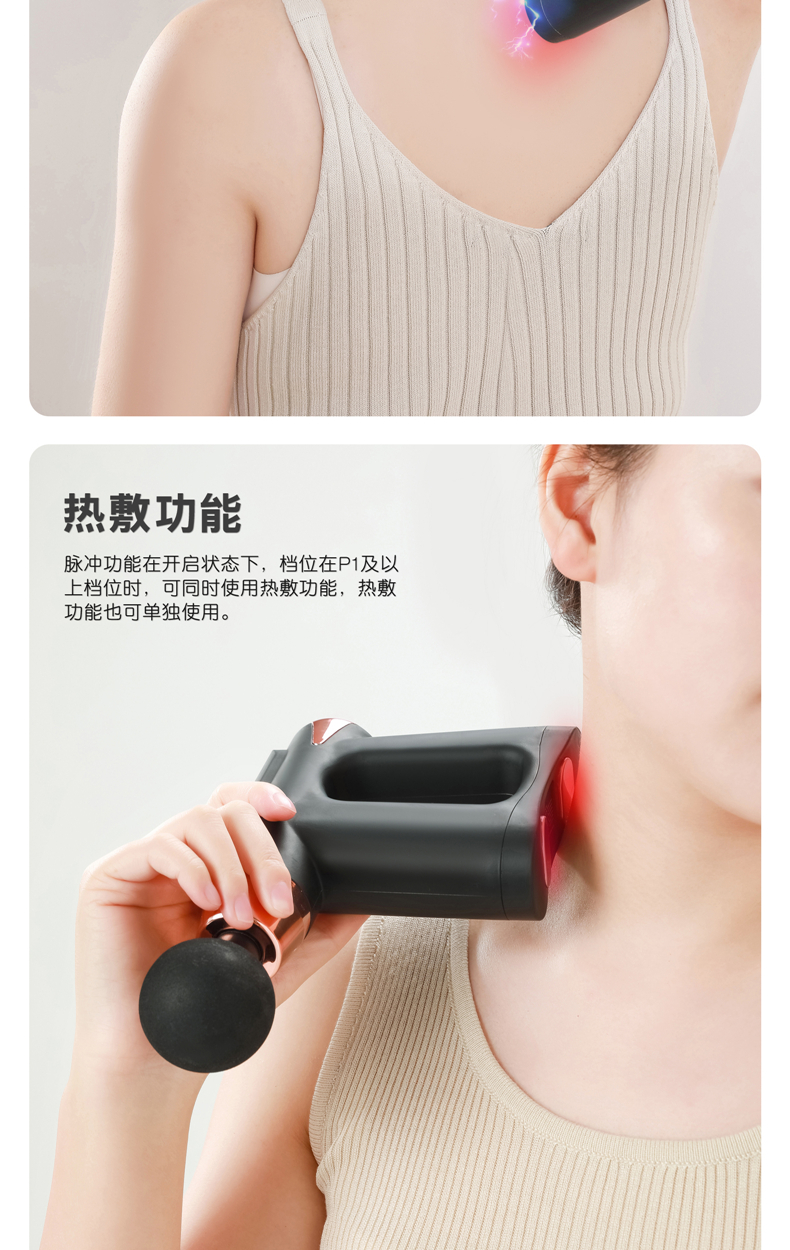 热敷功能

脉冲功能在开启状态下，档位在P1及以上档位时，可同时使用热敷功能，热敷功能也可单独使用。