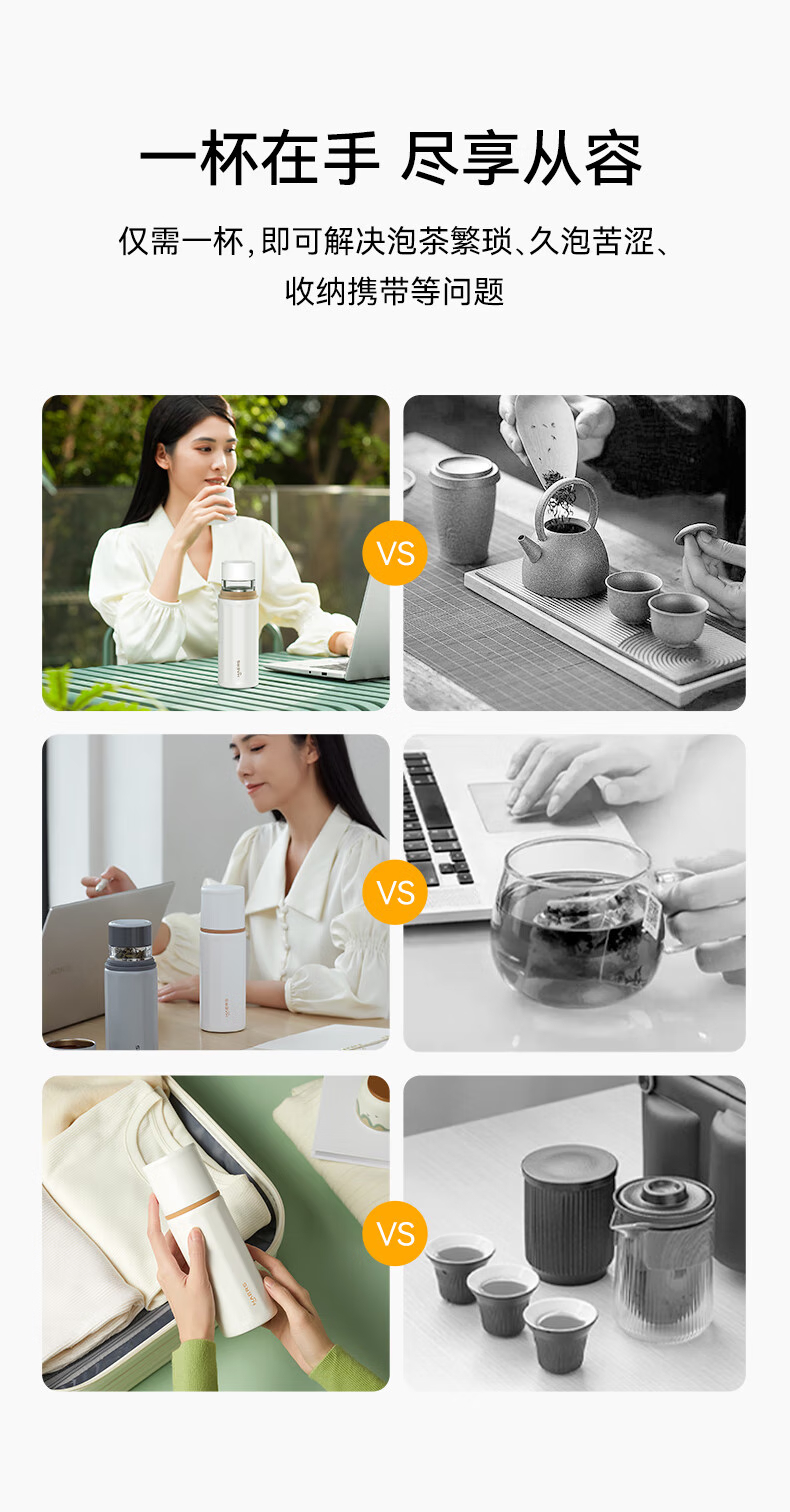 一杯在手 尽享从容

仅需一杯,即可解决泡茶繁琐、久泡苦涩、收纳携带等问题

VS

VS

VS