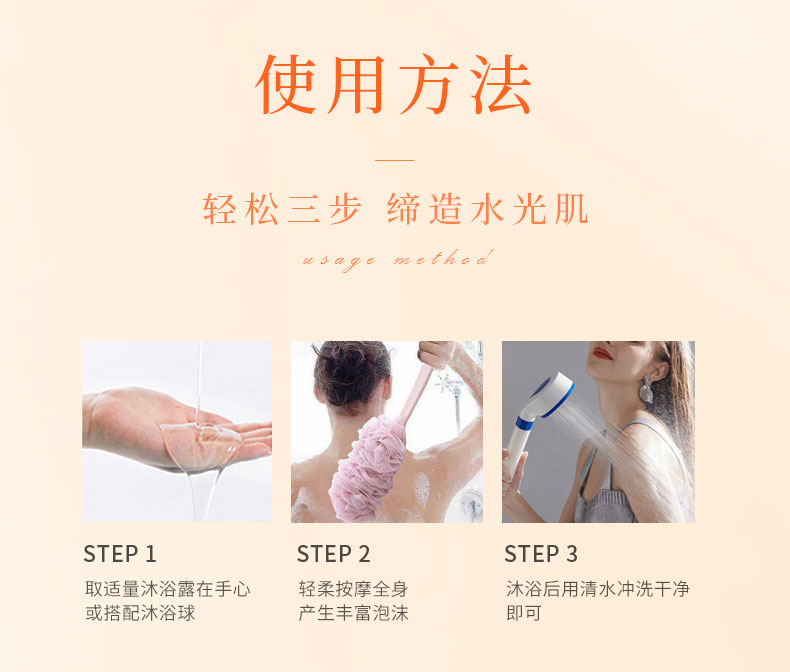 使用方法

轻松三步 缔造水光肌

usage method

STEP 1

取适量沐浴露在手心或搭配沐浴球

STEP 2

轻柔按摩全身产生丰富泡沫

STEP 3

沐浴后用清水冲洗干净即可