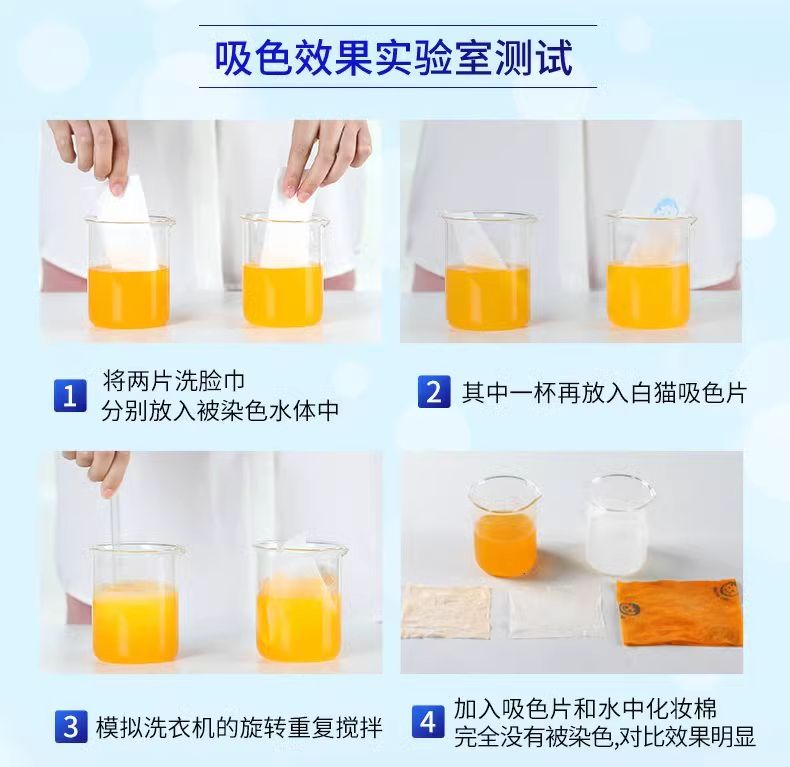 吸色效果实验室测试

1 将两片洗脸巾
分别放入被染色水体中

2 其中一杯再放入白猫吸色片

3 模拟洗衣机的旋转重复搅拌

4 加入吸色片和水中化妆棉
完全没有被染色,对比效果明显