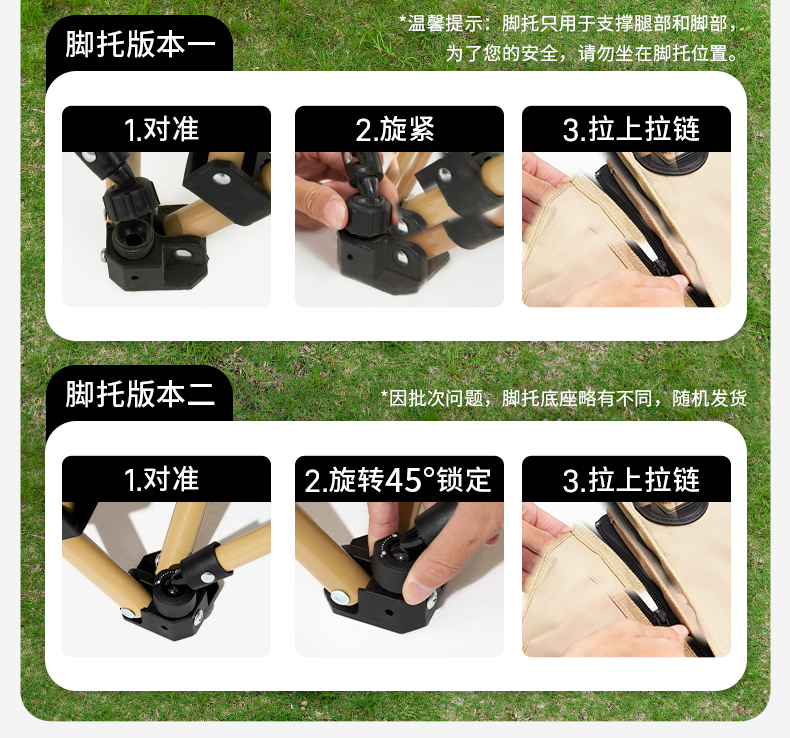 脚托版本一

*温馨提示：脚托只用于支撑腿部和脚部，为了您的安全，请勿坐在脚托位置。

1.对准

2.旋紧

3.拉上拉链

脚托版本二

*因批次问题，脚托底座略有不同，随机发货

1.对准

2.旋转45°锁定

3.拉上拉链